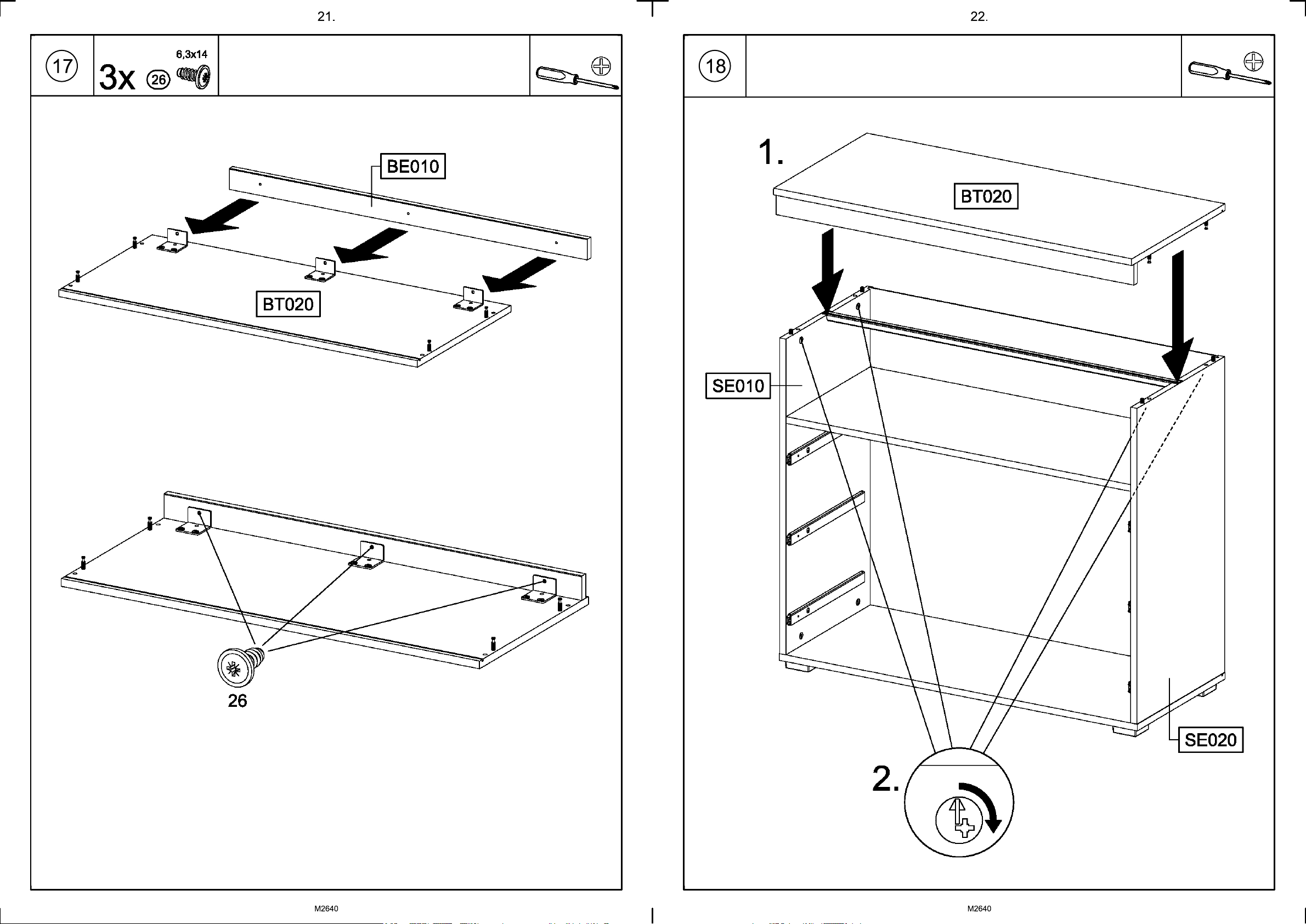 21.

17

3x 26 6,3x14

BE010

BT020

26

M2640

22.

18

1.

BT020

SE010

SE020

2.

M2640