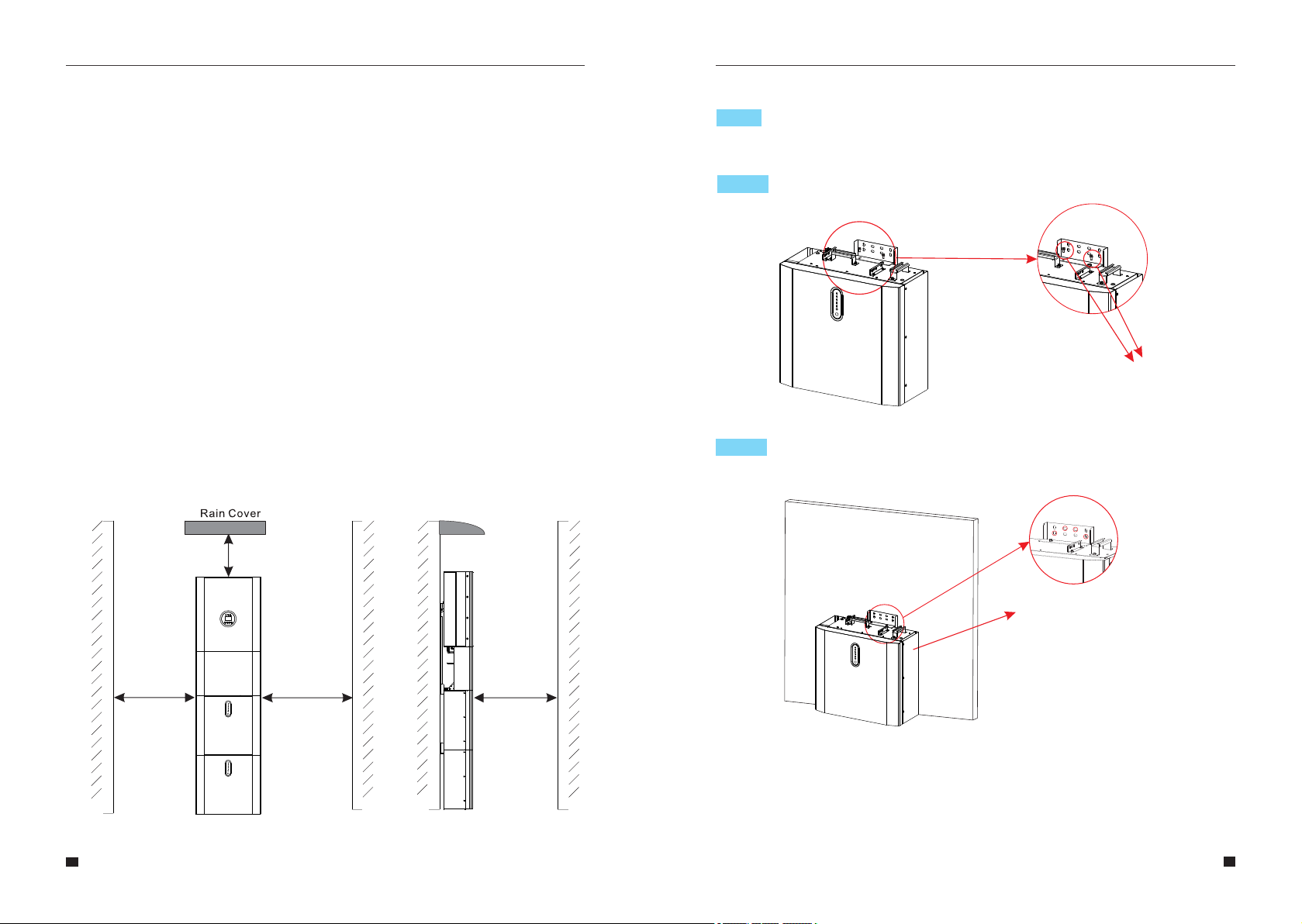 Rain Cover