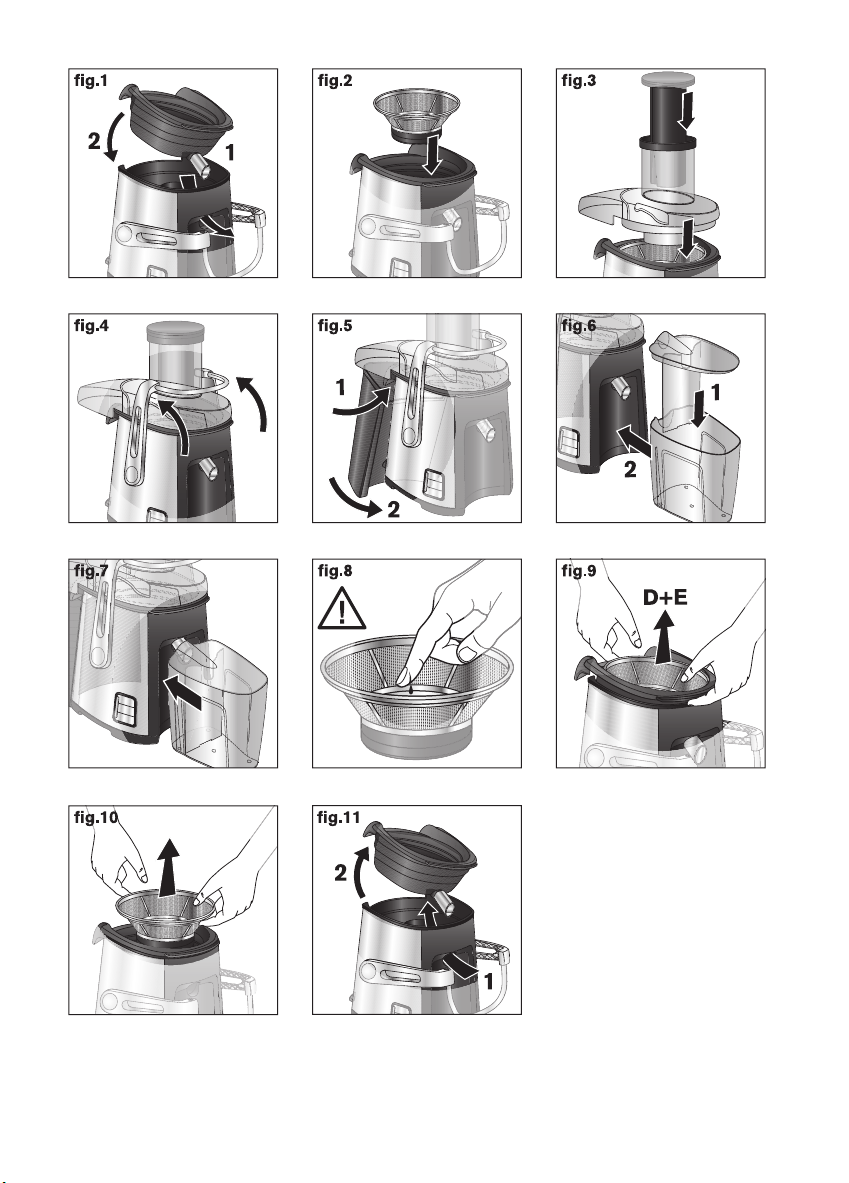 fig.1
2
1

fig.2

fig.3

fig.4

fig.5
1
2

fig.6
1
2

fig.7

fig.8

fig.9
D+E

fig.10

fig.11
2
1