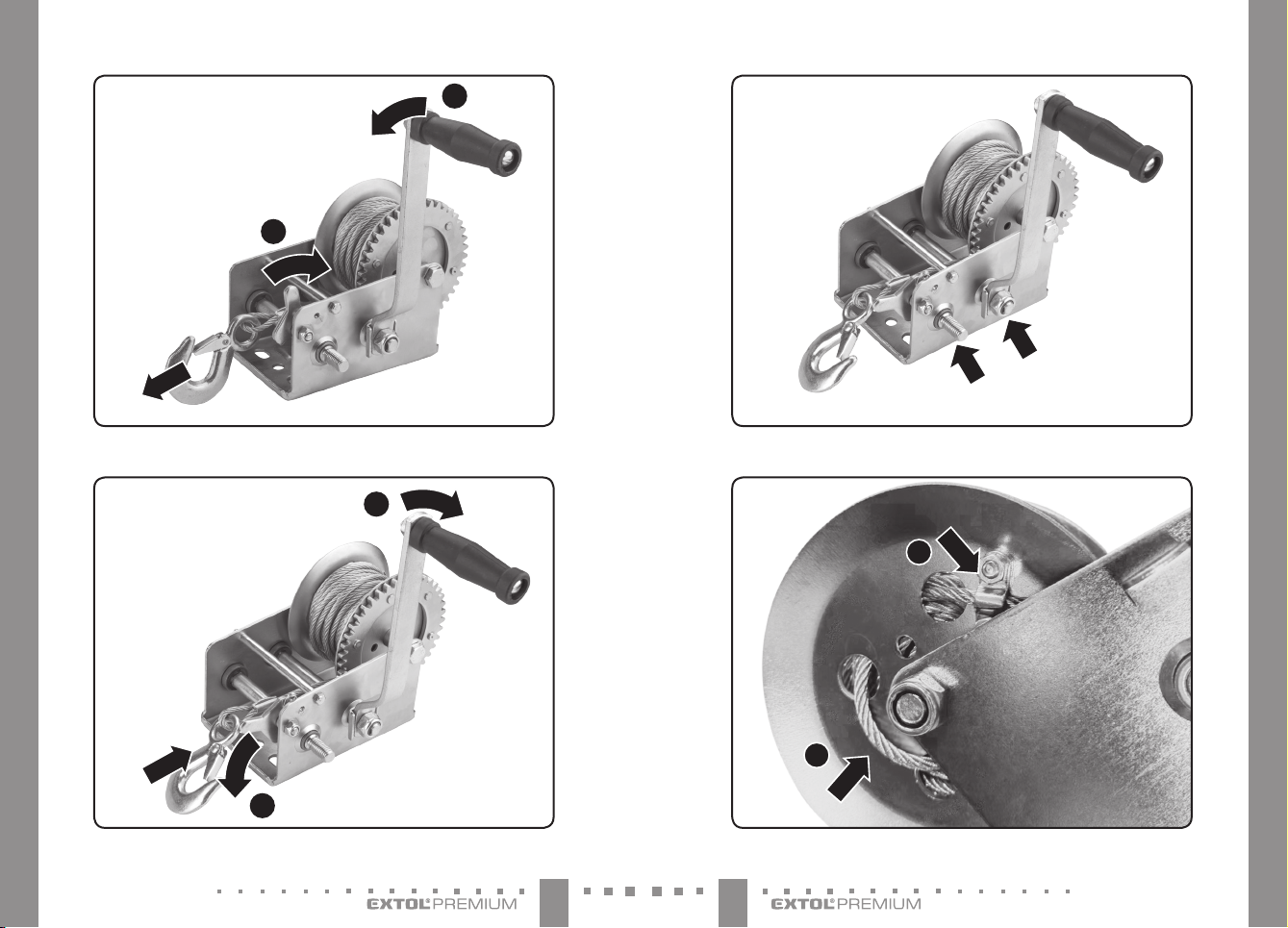 EXTOL PREMIUM

EXTOL PREMIUM