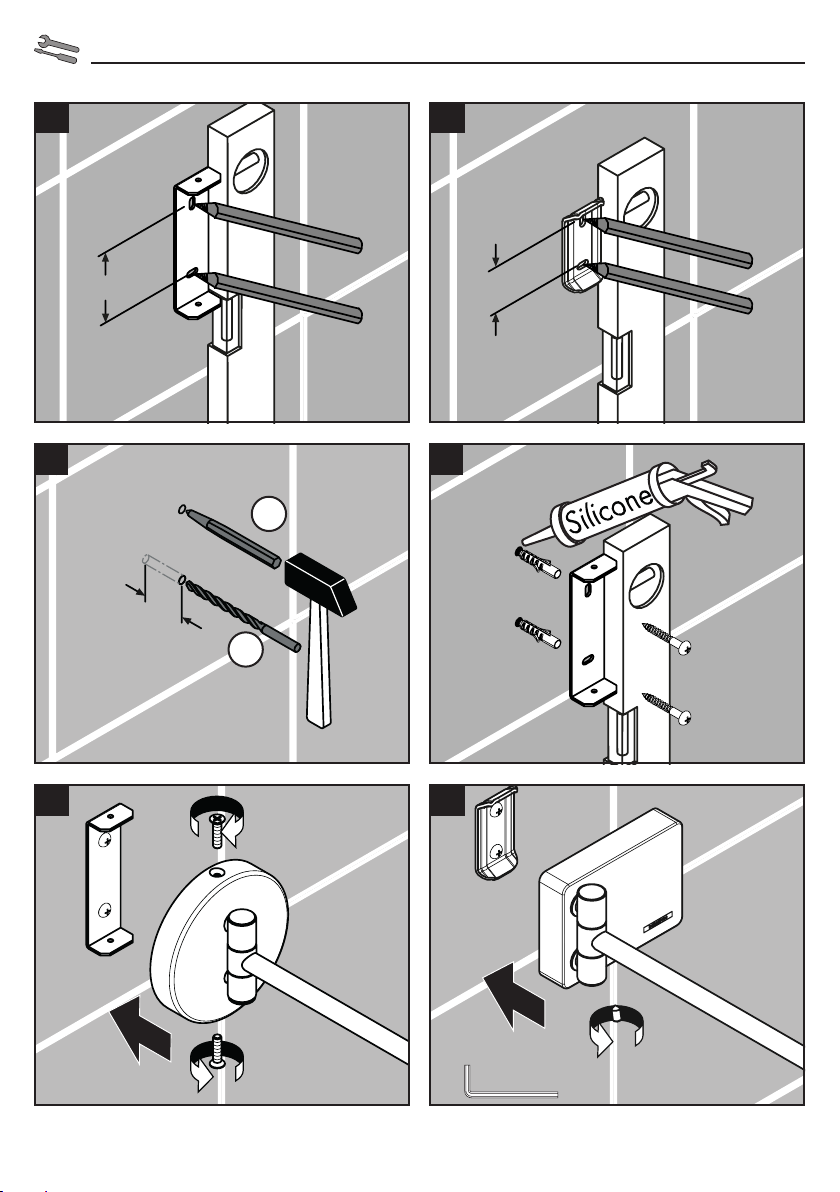 Silicone