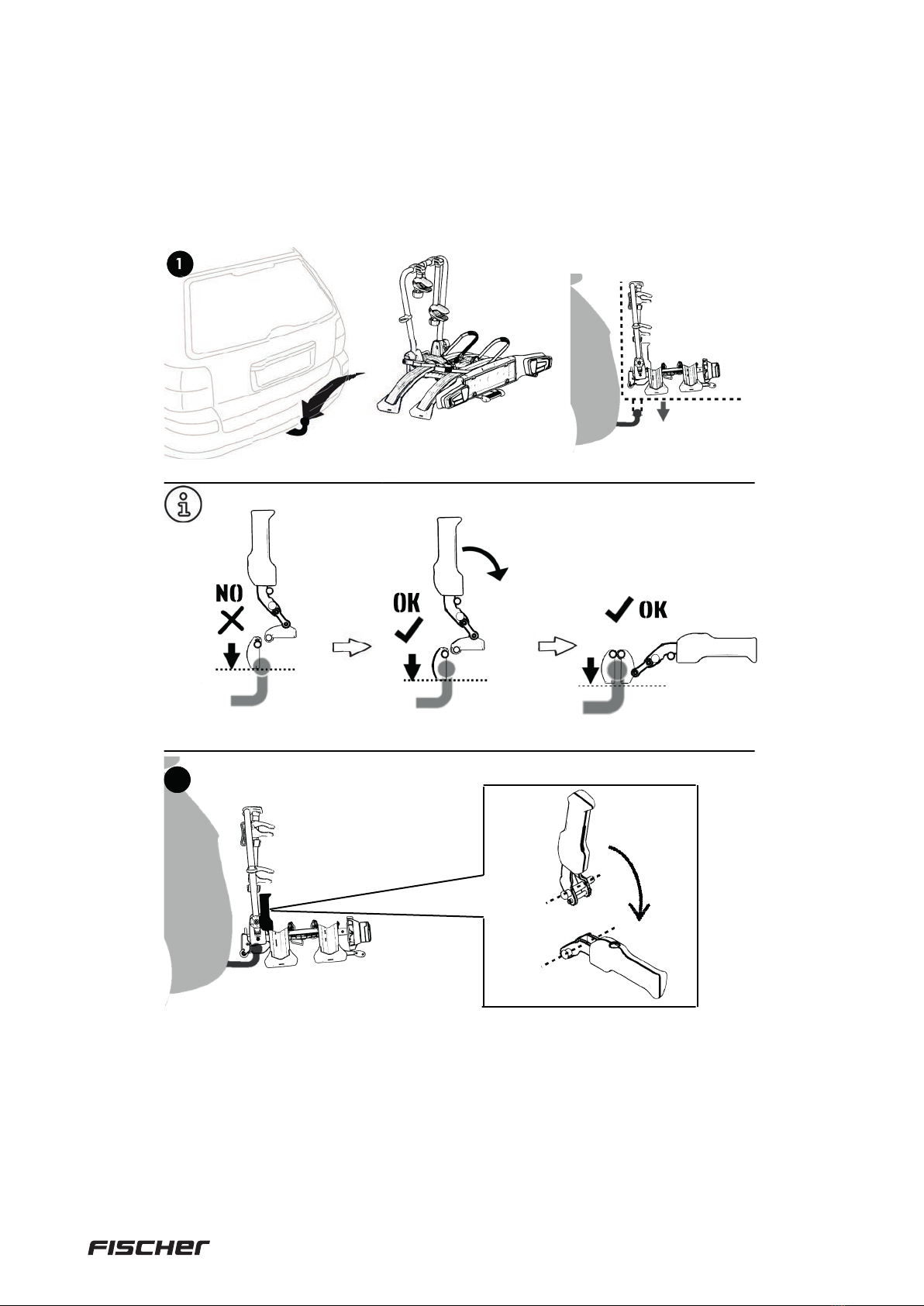 1

NO

OK

OK

FISCHER