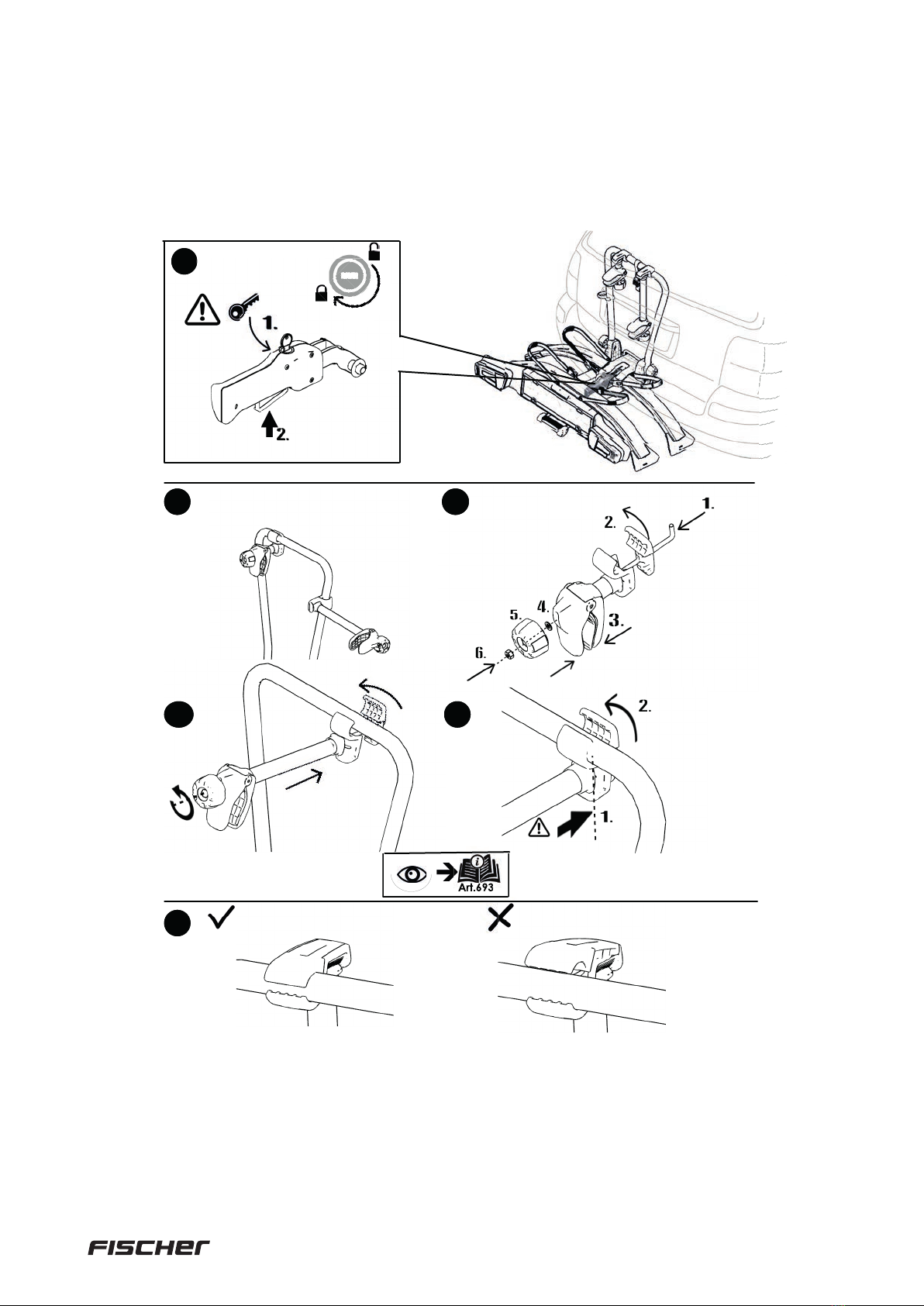 1.

2.

1.

2.

3.

4.

5.

6.

2.

1.

Art.693

FISCHER