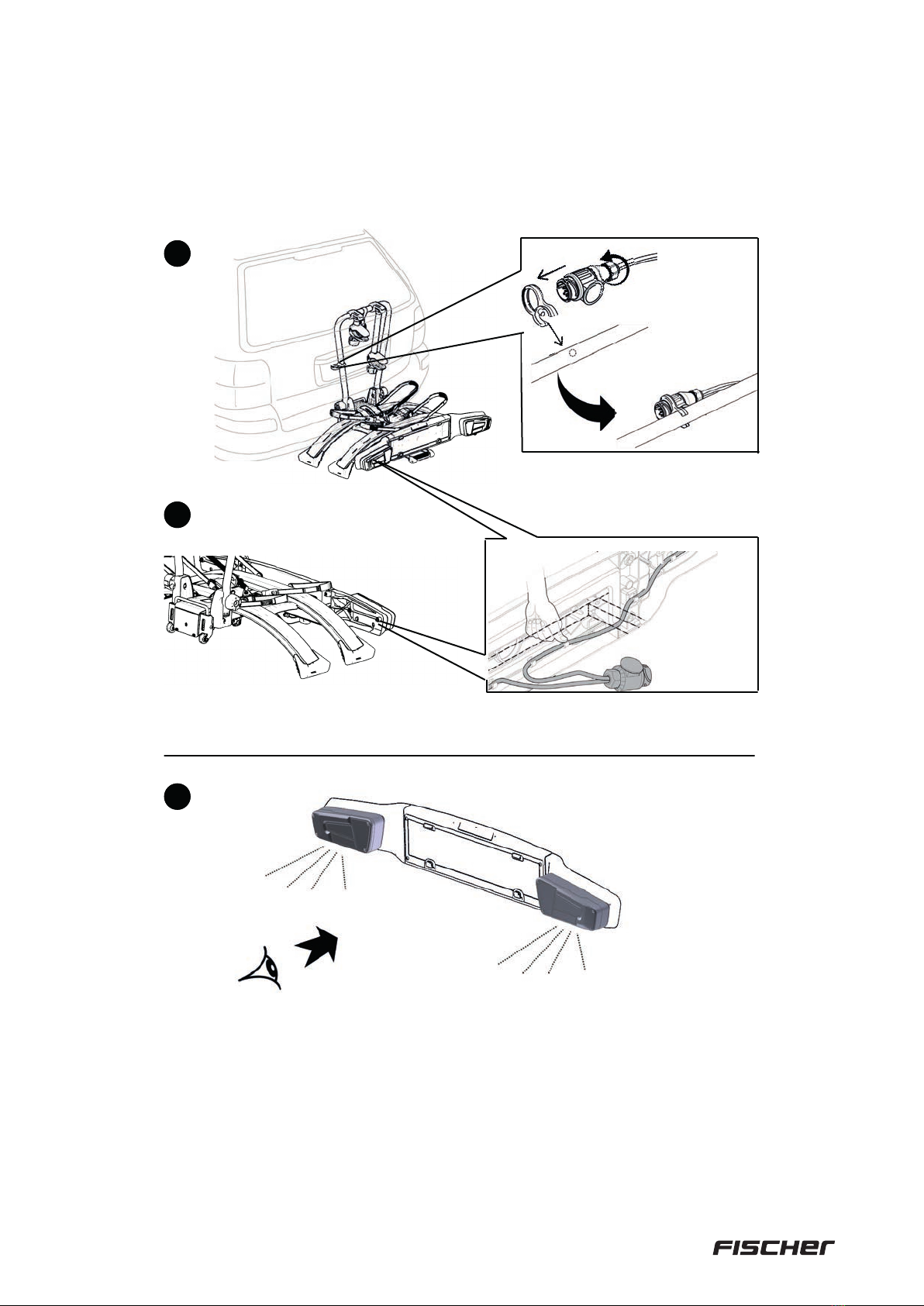 FISCHER