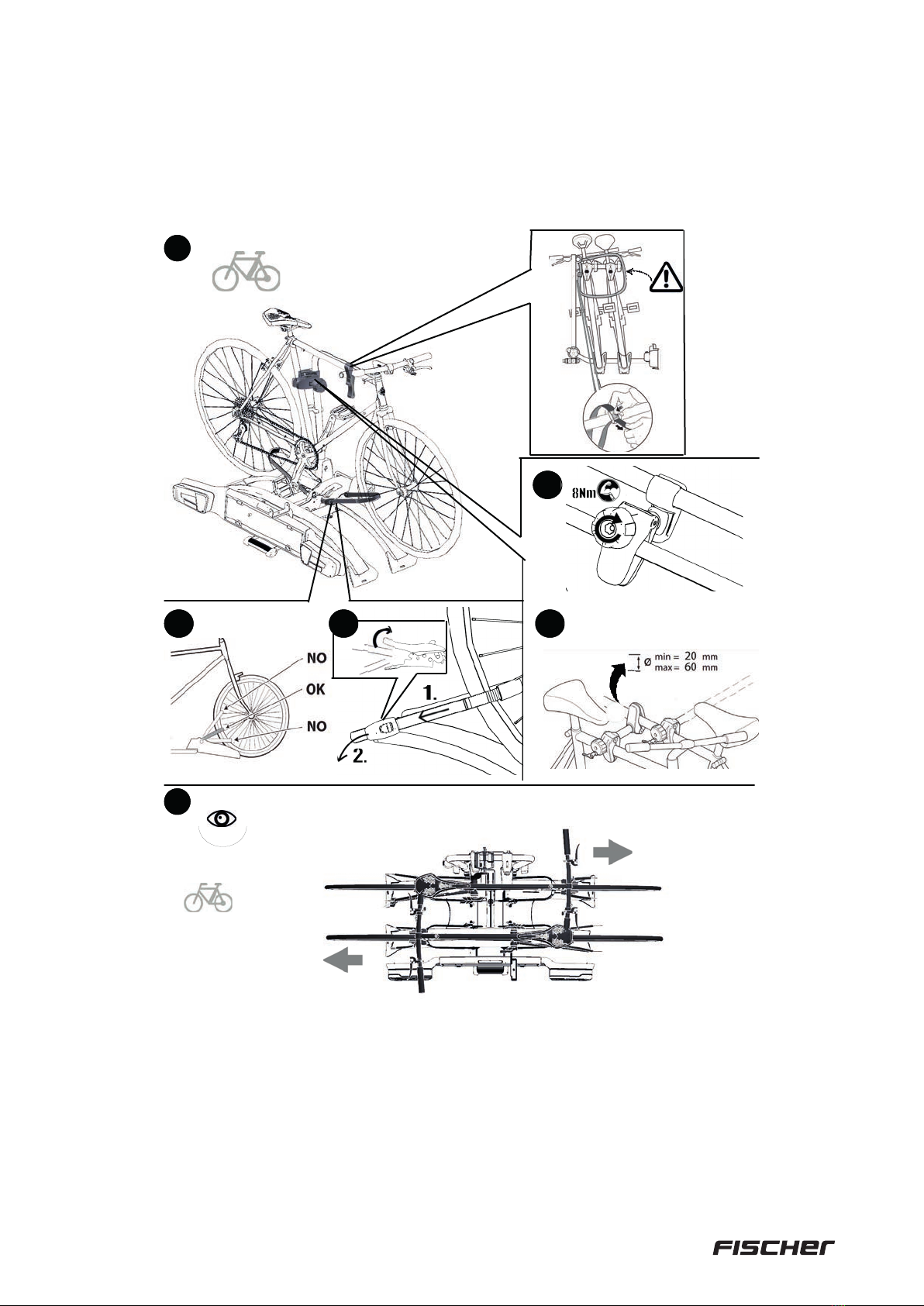 8Nm

NO
OK
NO

1.
2.

ø min = 20 mm
max = 60 mm

FISCHER