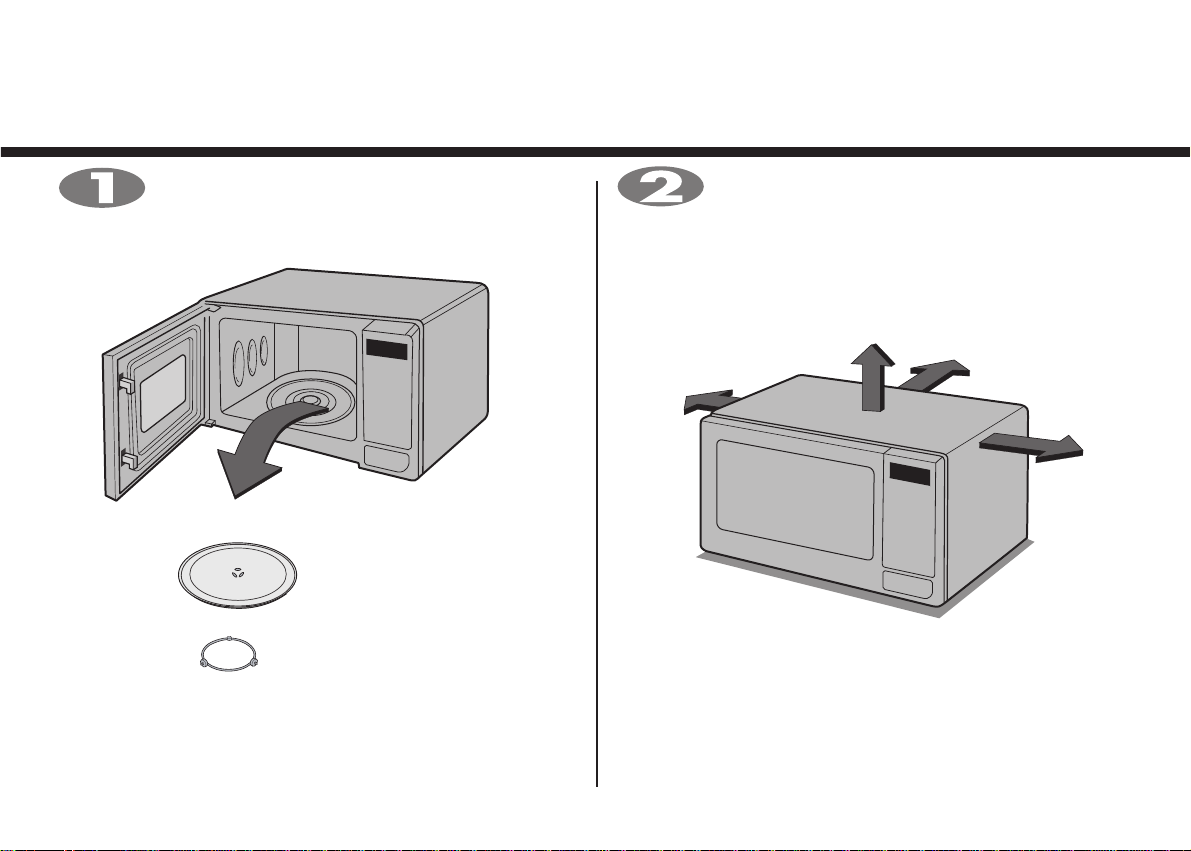 1

2