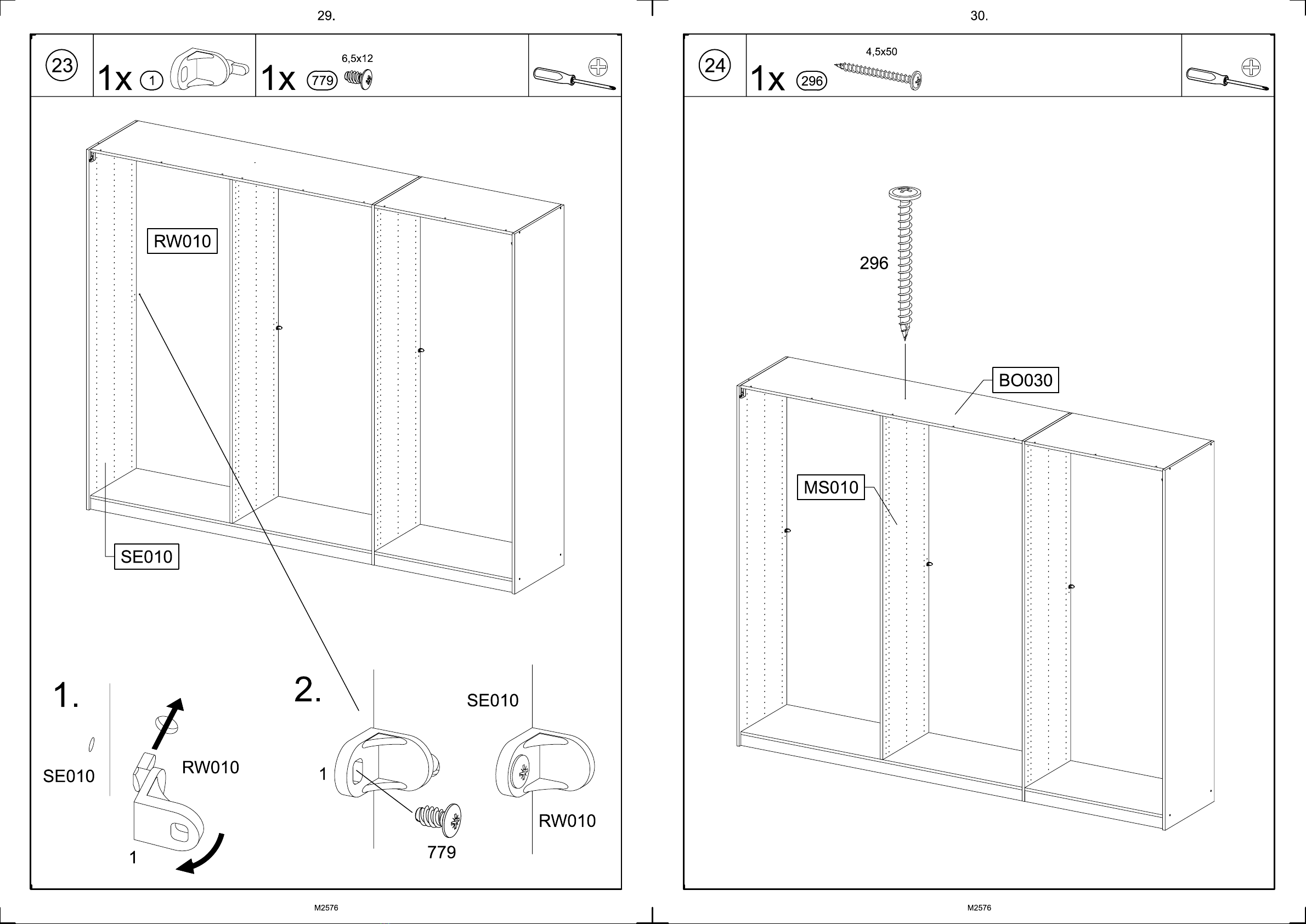 29.

23

1x 1

1x 779 6,5x12

RW010

SE010

1.

SE010

RW010

1

2.

1

779

SE010

RW010

M2576

30.

24

1x 296 4,5x50

296

BO030

MS010

M2576