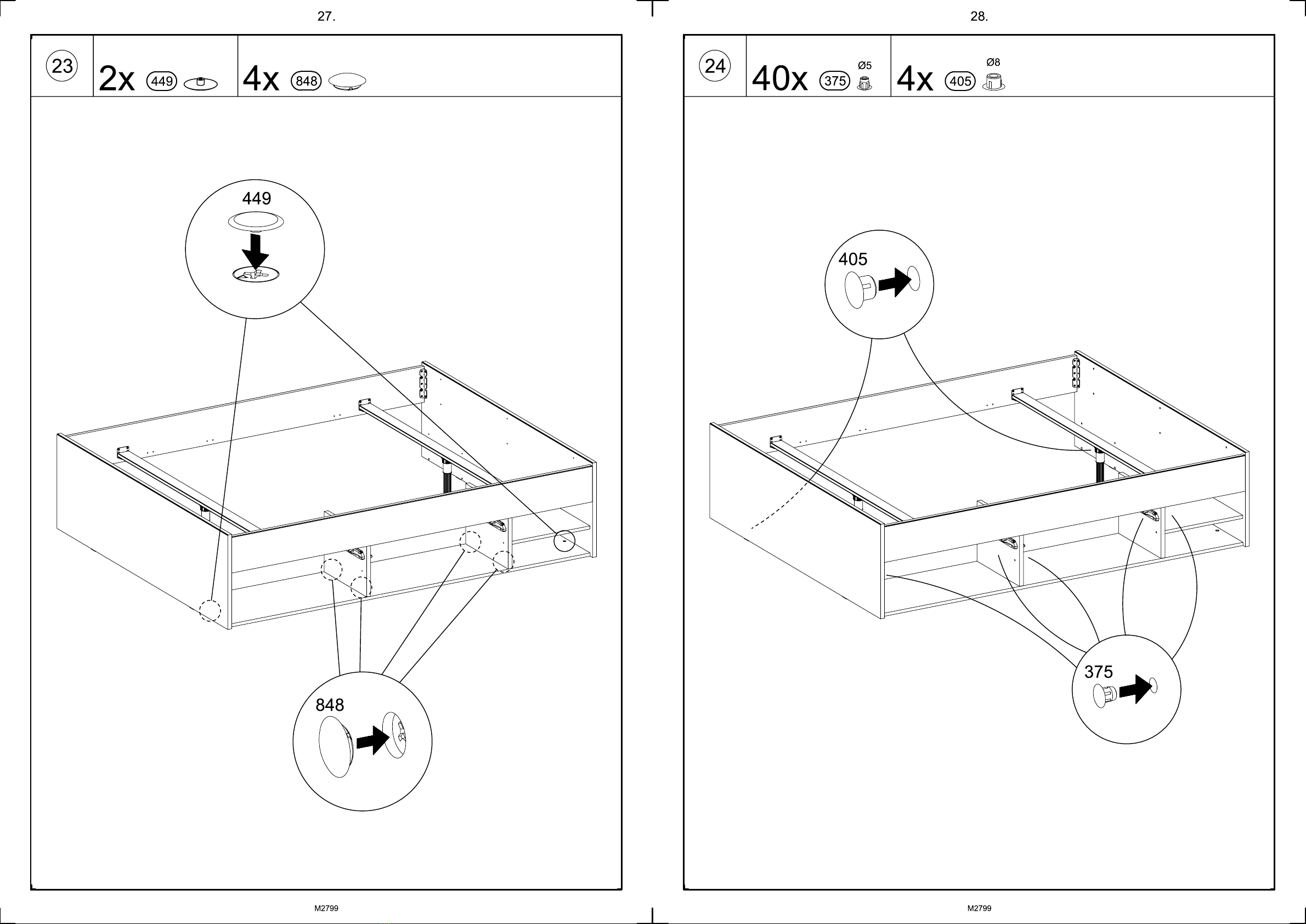 27.

23

2x 449

4x 848

449

848

M2799

28.

24

40x 375 Ø5

4x 405 Ø8

405

375

M2799