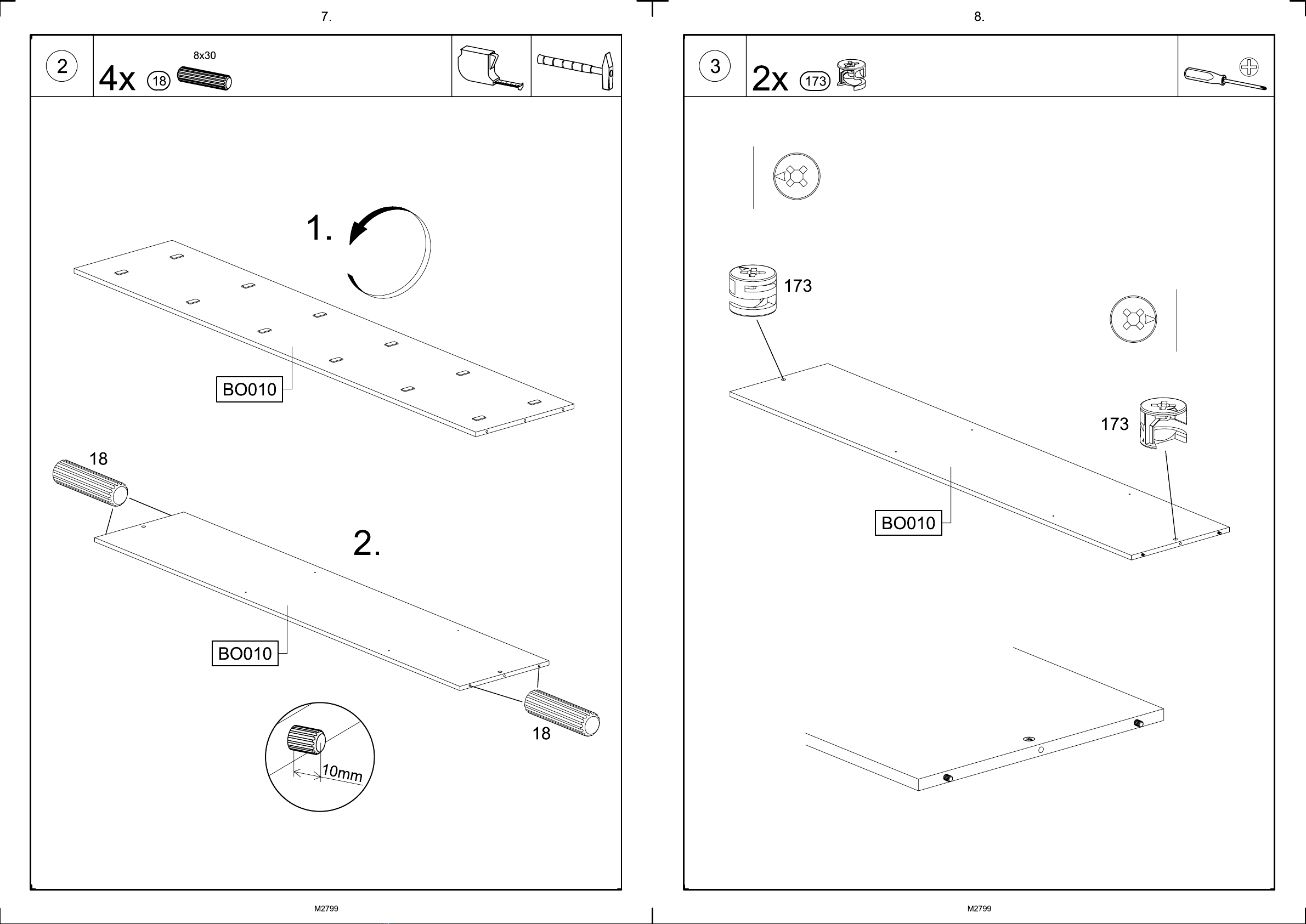 7.

2

4x 18 8x30

1.

BO010

18

2.

BO010

18

10mm

M2799

8.

3

2x 173

173

173

BO010

M2799