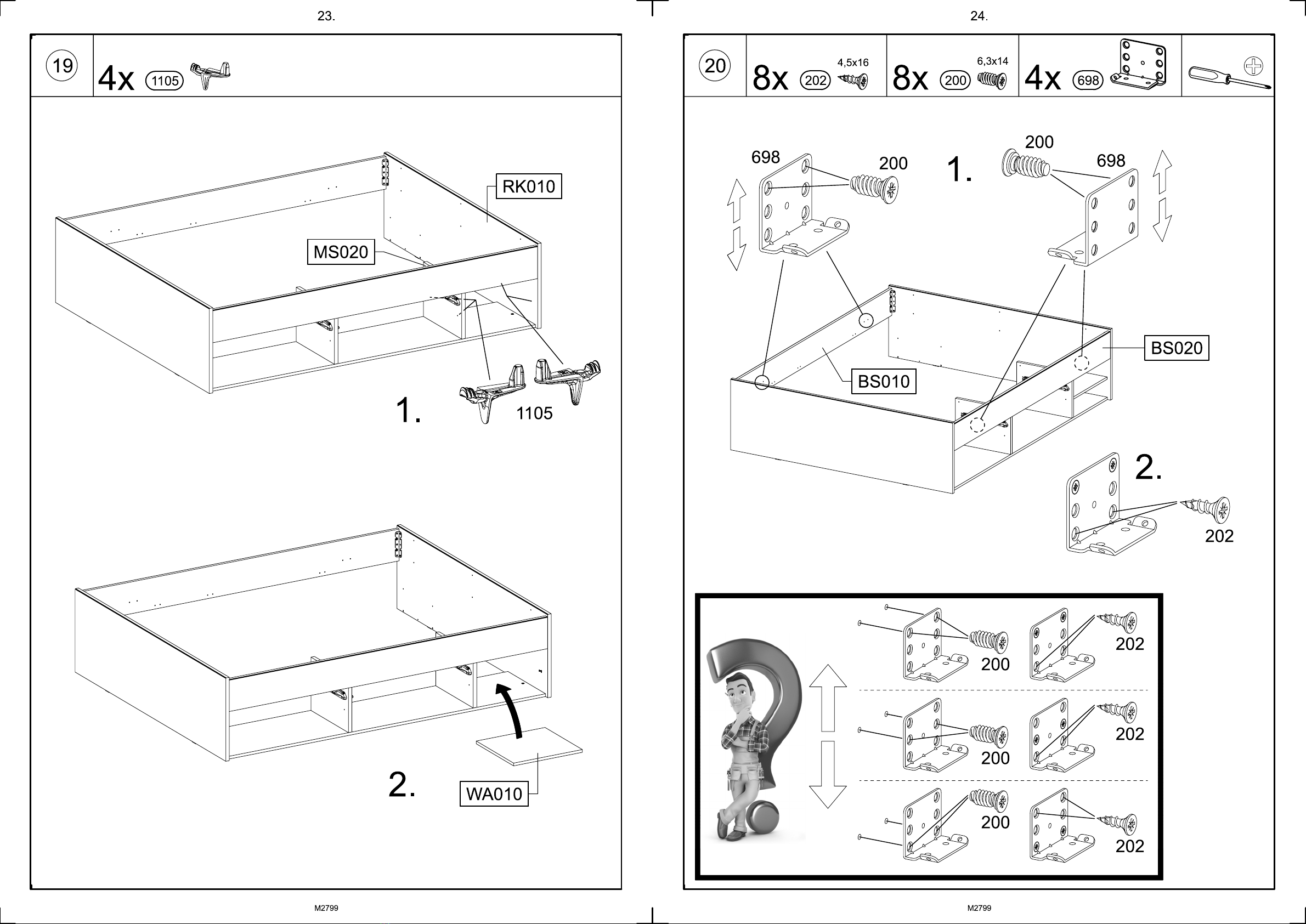 23.

19

4x 1105

RK010

MS020

1.

1105

2.

WA010

M2799

24.

20

8x 202 4,5x16

8x 200 6,3x14

4x 698

698

200

1.

200

698

BS020

BS010

2.

202

200

202

200

202

200

202

M2799