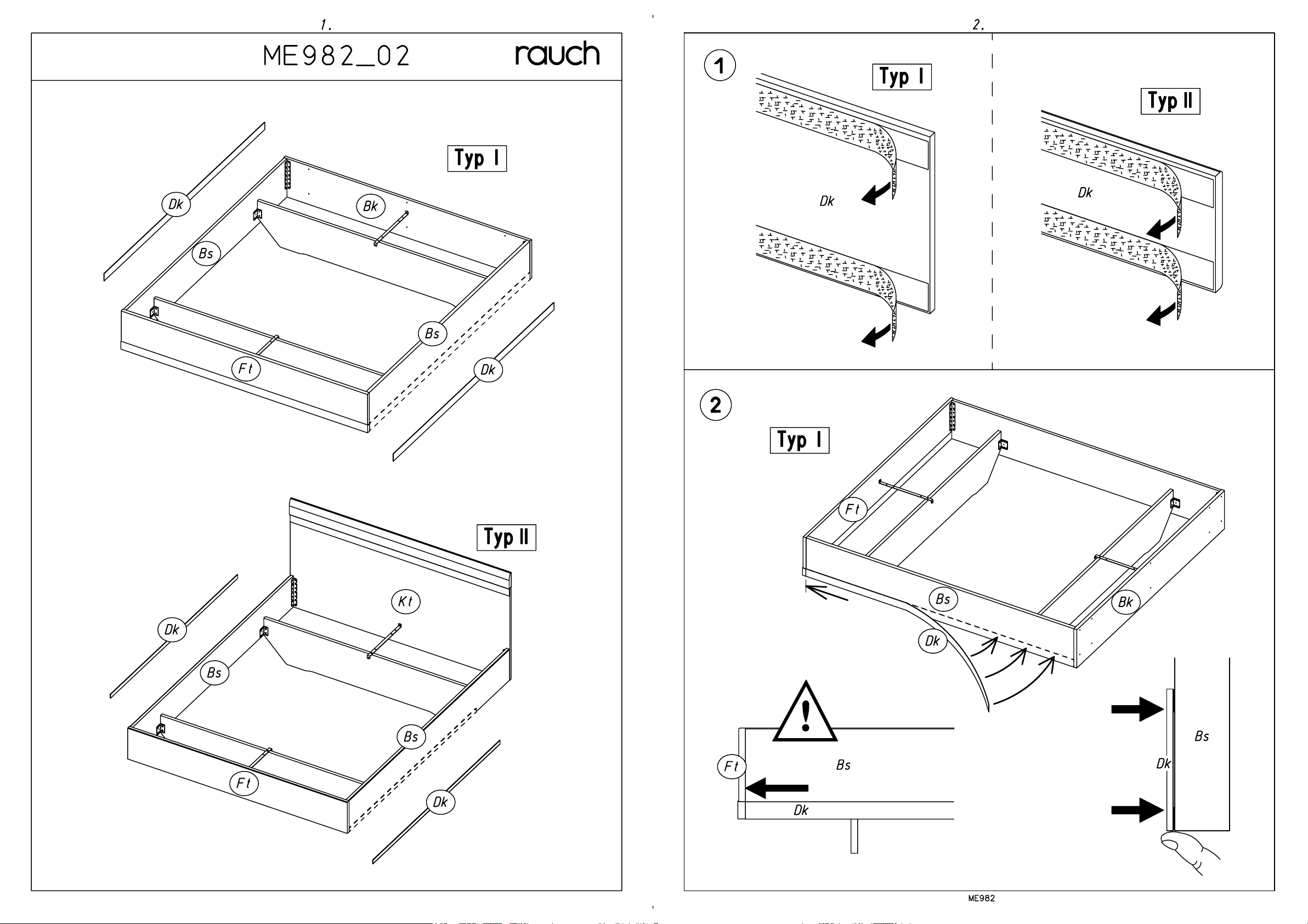 1.

ME982_02 rauch

Typ I

Dk

Bk

Bs

Bs

Ft

Dk

Typ II

Kt

Dk

Bs

Bs

Ft

Dk

2.

1

Typ I

Dk

Typ II

Dk

2

Typ I

Ft

Bs

Bk

Dk

Ft

Bs

Dk

Bs

Dk

ME982