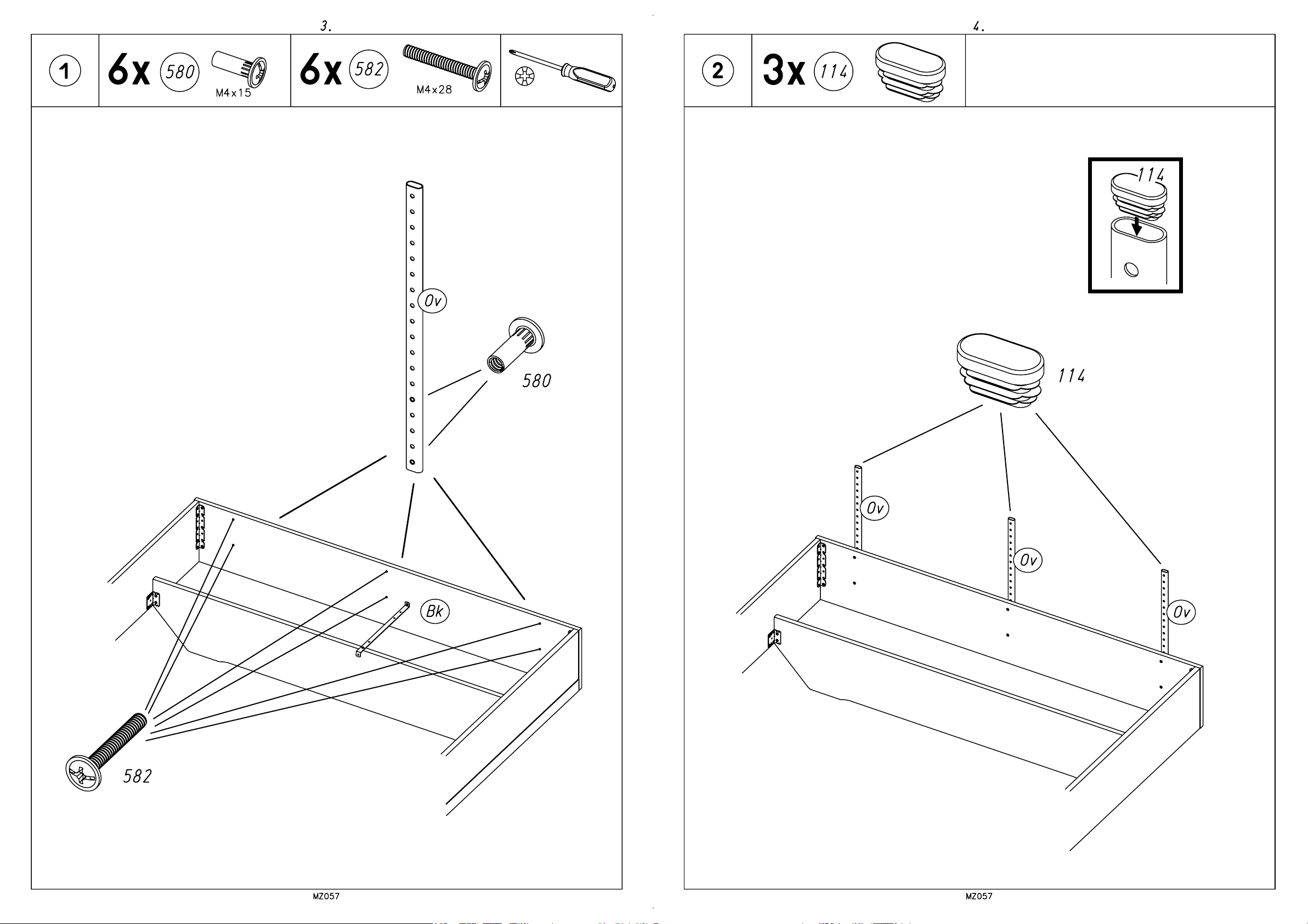 3.

1

6x 580 M4x15

6x 582 M4x28

Ov

580

Bk

582

MZ057

4.

2

3x 114

114

114

Ov

Ov

Ov

MZ057