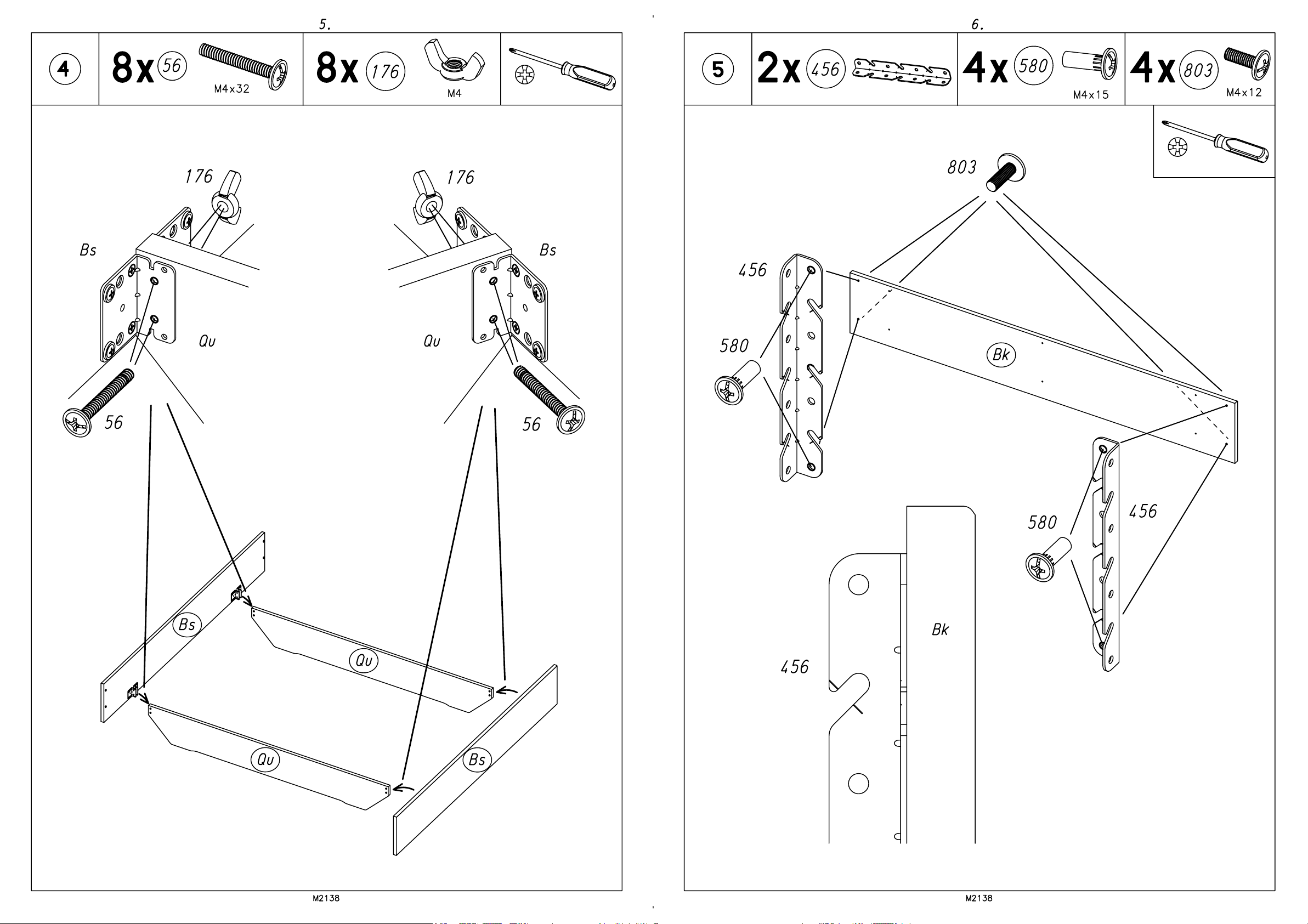 5.

4

8x 56 M4x32

8x 176 M4

176

176

Bs

Bs

Qu

Qu

56

56

Bs

Qu

Qu

Bs

M2138

6.

5

2x 456

4x 580 M4x15

4x 803 M4x12

803

456

580

Bk

580

456

456

Bk

M2138