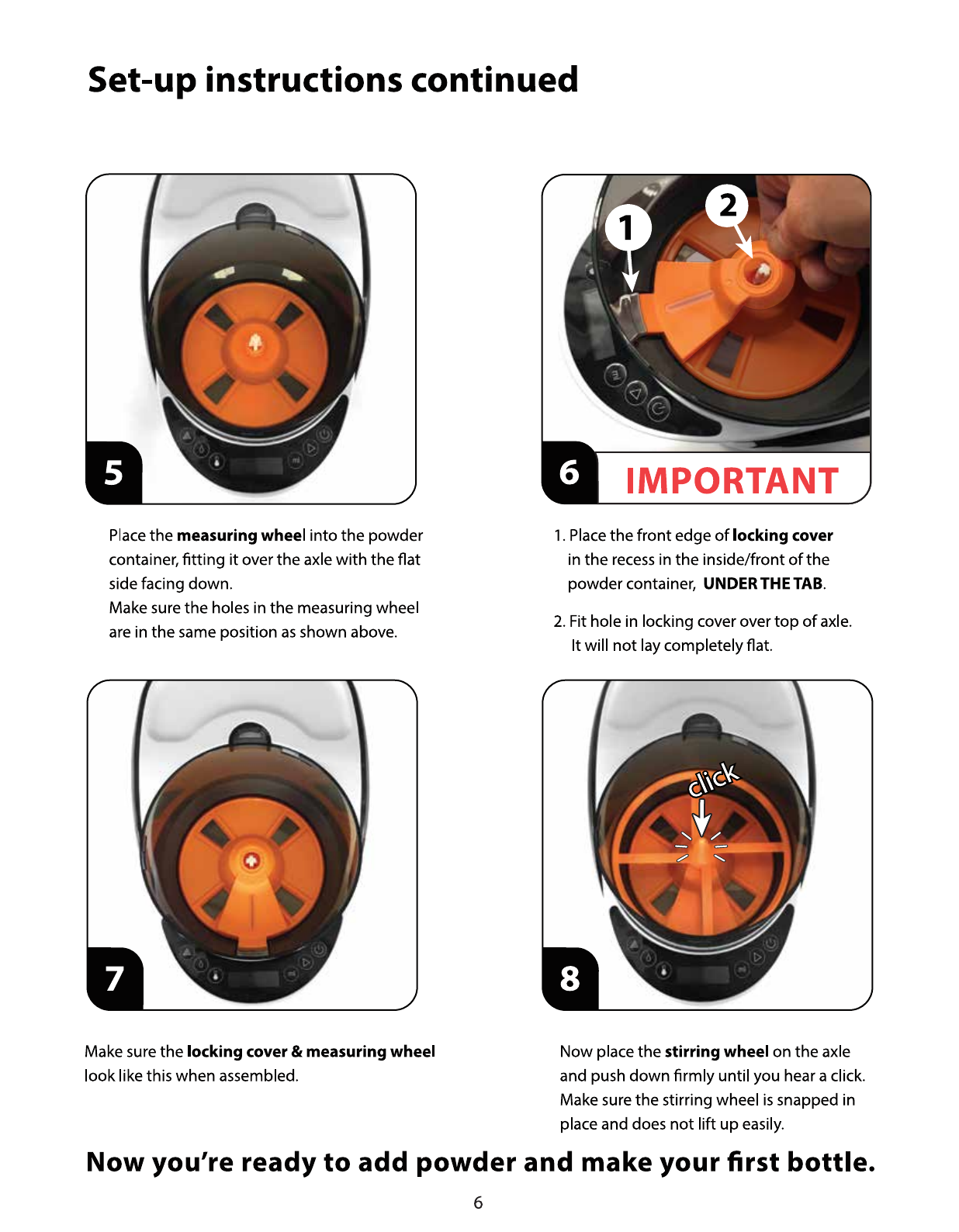 Set-up instructions continued

5

Place the measuring wheel into the powder container, fitting it over the axle with the flat side facing down.
Make sure the holes in the measuring wheel are in the same position as shown above.

1
2
6
IMPORTANT

1. Place the front edge of locking cover in the recess in the inside/front of the powder container, UNDER THE TAB.

2. Fit hole in locking cover over top of axle. It will not lay completely flat.

7

Make sure the locking cover & measuring wheel look like this when assembled.

click
8

Now place the stirring wheel on the axle and push down firmly until you hear a click. Make sure the stirring wheel is snapped in place and does not lift up easily.

Now you're ready to add powder and make your first bottle.

6