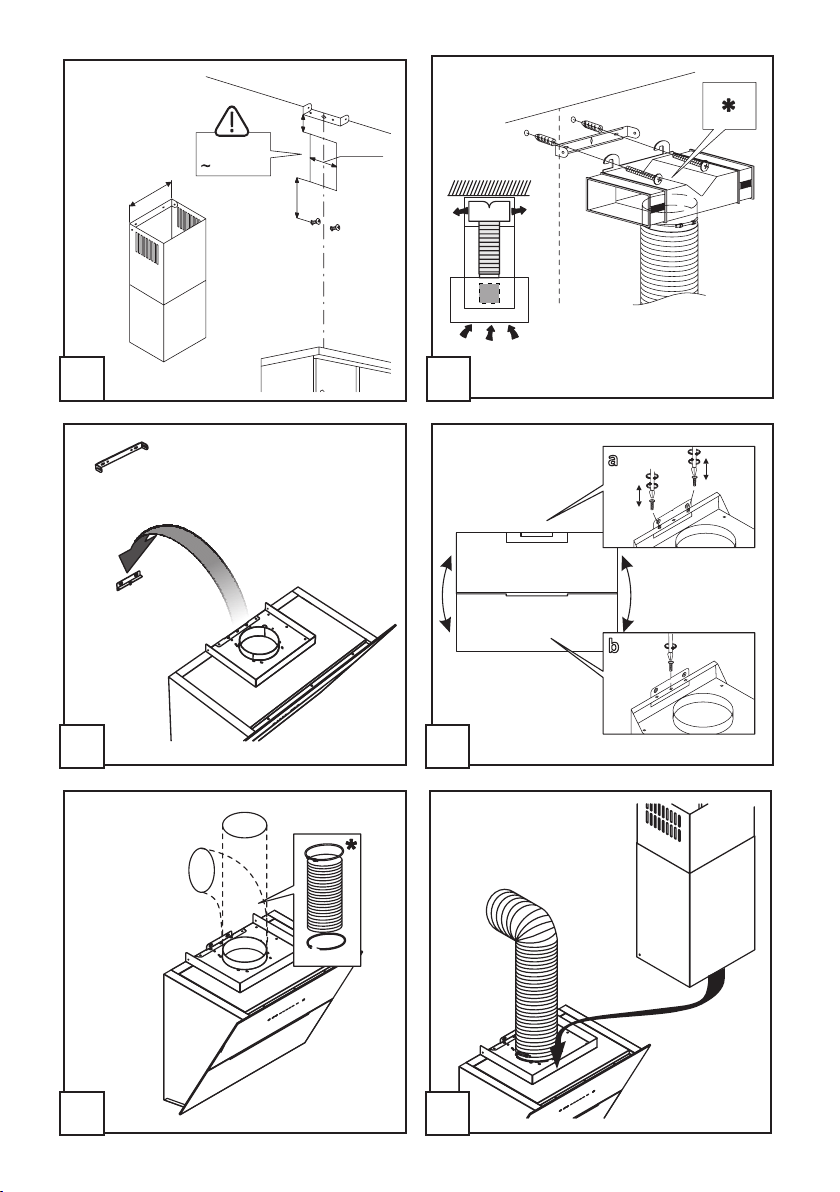 ~

*

a

b

*