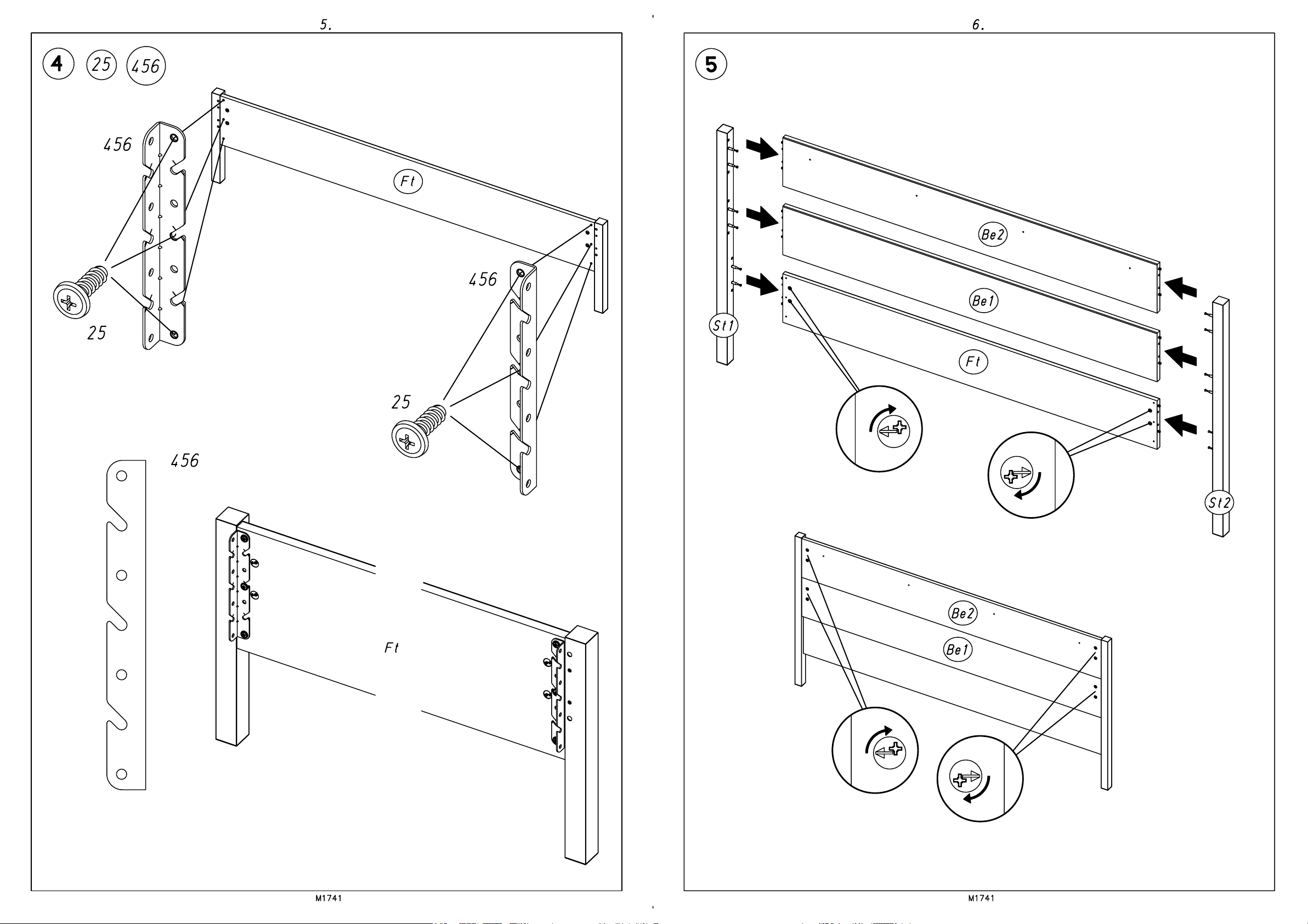 5.

4 25 456

456

Ft

456

25

25

456

Ft

M1741

6.

5

Be2

Be1

St1

Ft

St2

Be2

Be1

M1741