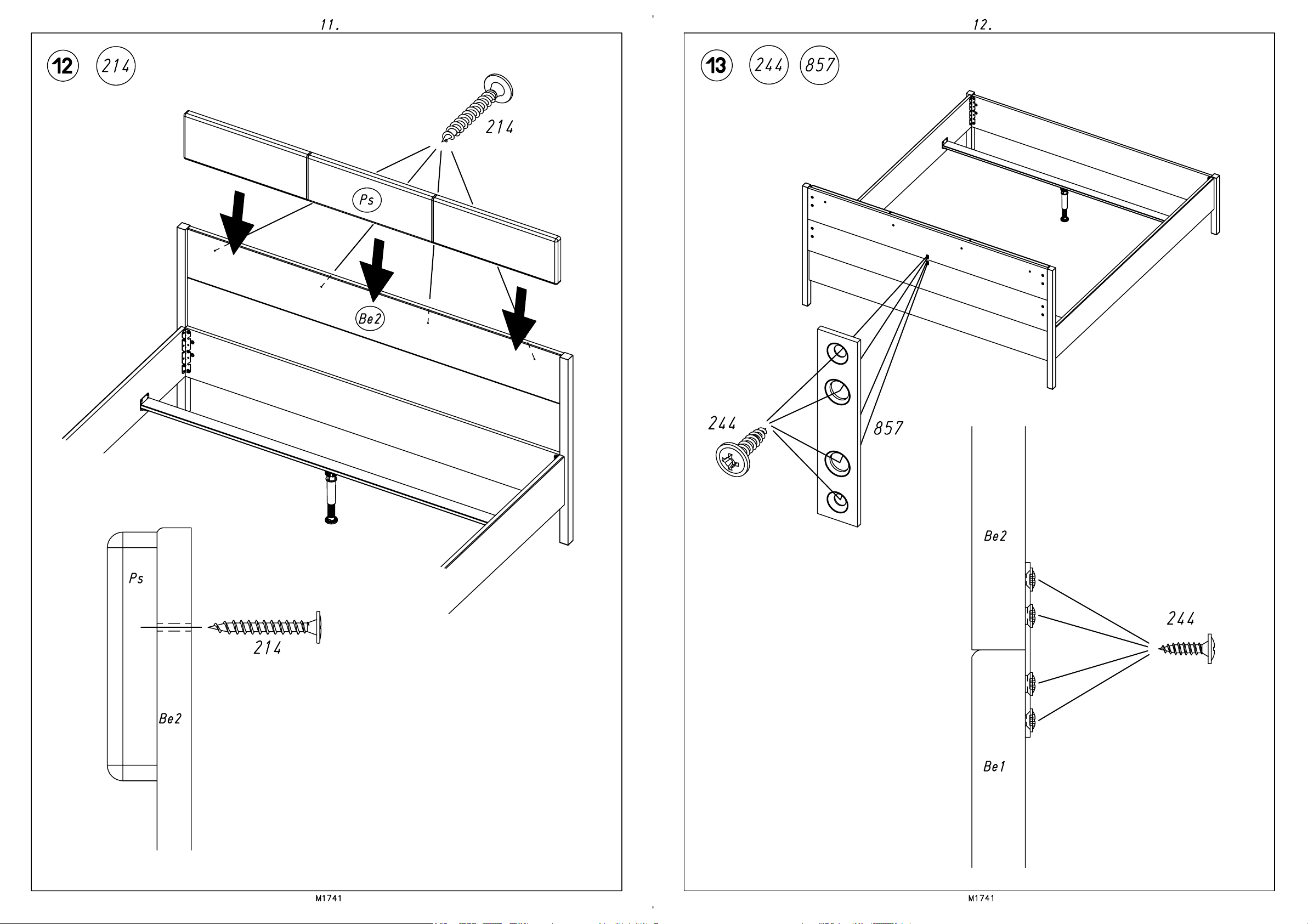 11.

12

214

214

Ps

Be2

Ps

214

Be2

M1741

12.

13

244

857

244

857

Be2

244

Be1

M1741