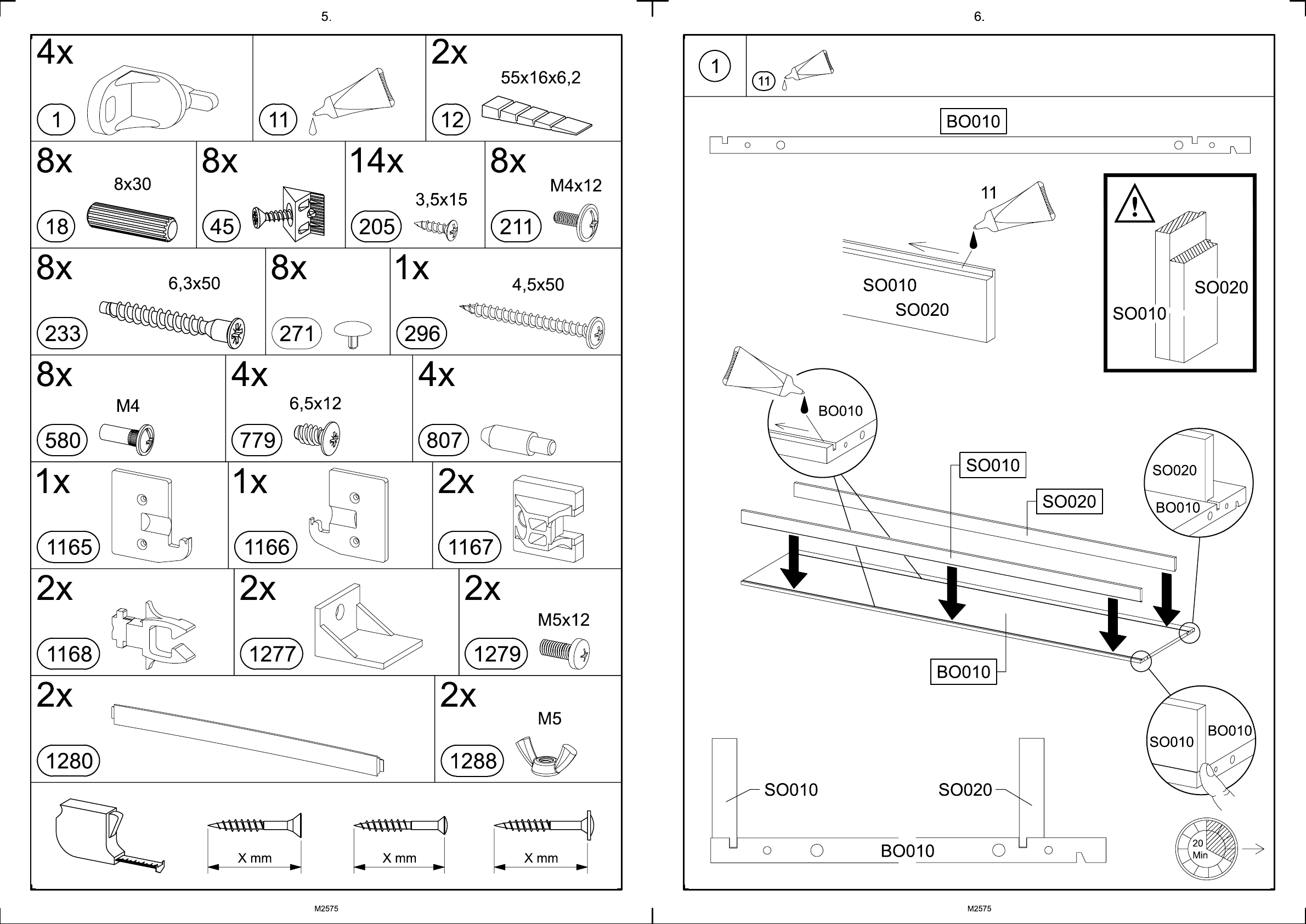 5.

4x
1

11

2x
55x16x6,2
12

8x
8x30
18

8x
45

14x
3,5x15
205

8x
M4x12
211

8x
6,3x50
233

8x
271

1x
4,5x50
296

8x
M4
580

4x
6,5x12
779

4x
807

1x
1165

1x
1166

2x
1167

2x
1168

2x
1277

2x
M5x12
1279

2x
1280

2x
M5
1288

X mm

X mm

X mm

M2575

6.

1

11

BO010

11

SO010

SO020

SO020

SO010

BO010

SO010

SO020

SO020

BO010

BO010

SO010

BO010

SO010

SO020

BO010

20 Min

M2575