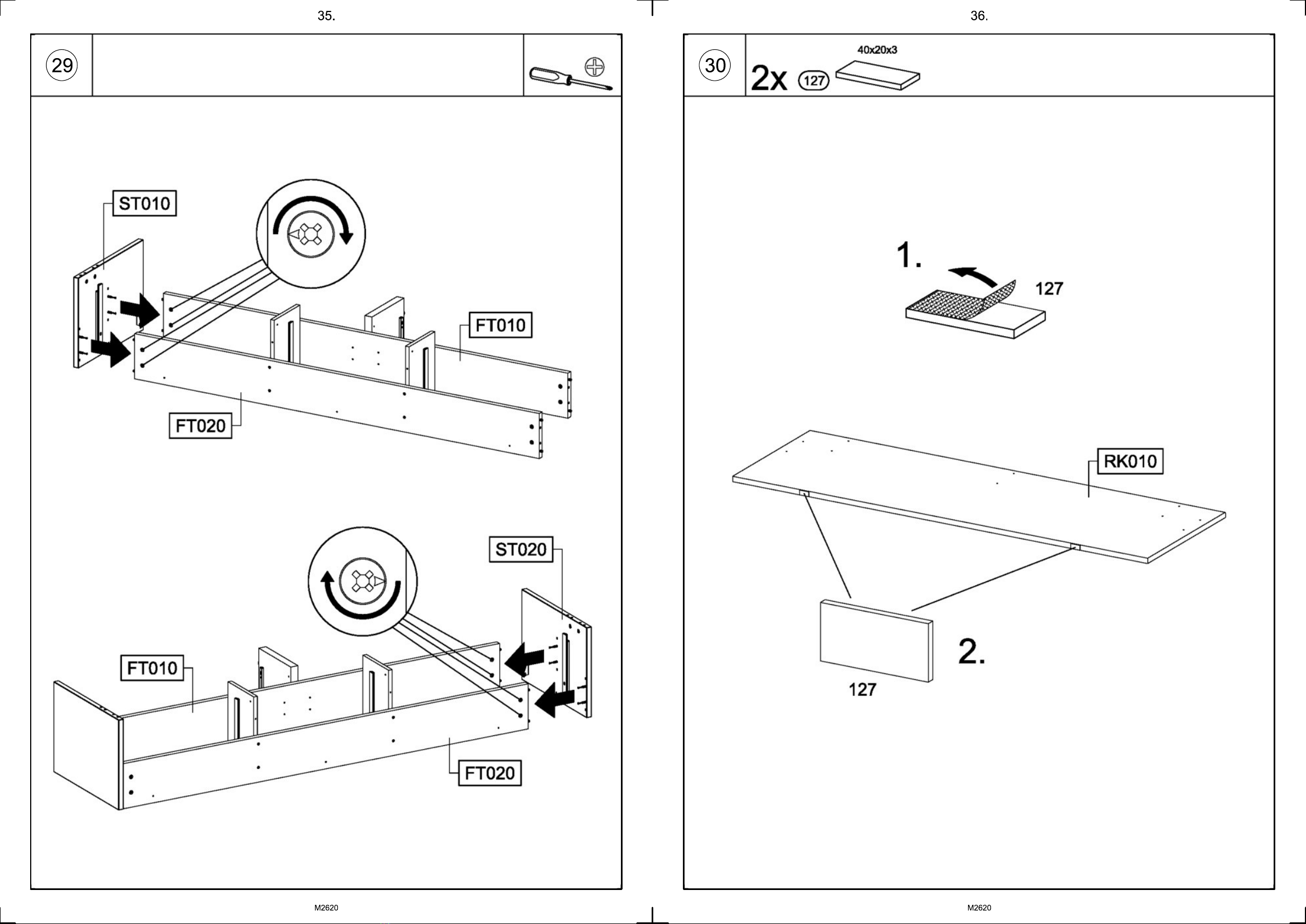 35.

29

ST010

FT010

FT020

ST020

FT010

FT020

M2620

36.

30

2x 127 40x20x3

1.

127

RK010

2.

127

M2620