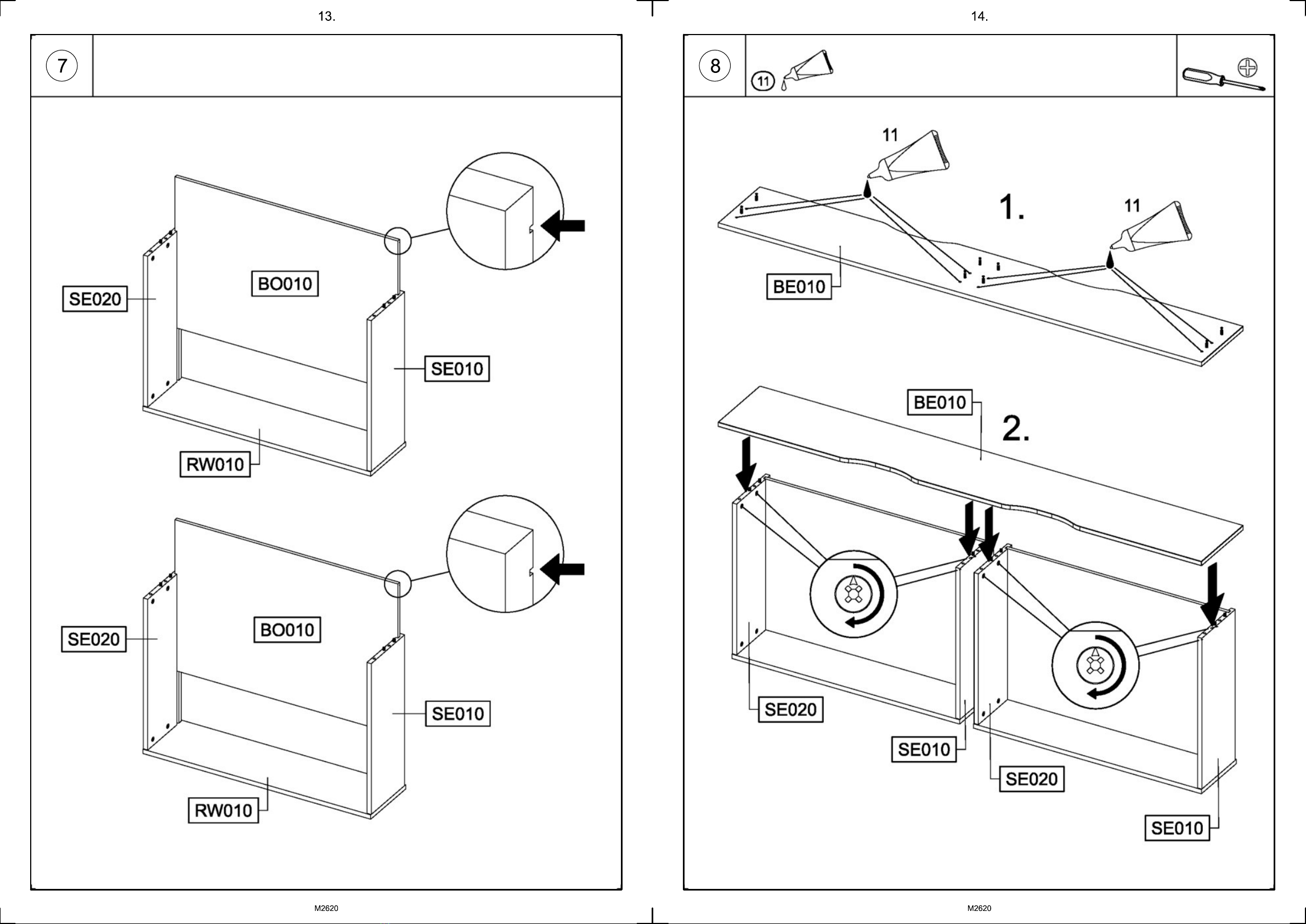 13.

7

SE020
BO010
SE010
RW010

SE020
BO010
SE010
RW010

M2620

14.

8

11

11
1.
11
BE010

BE010
2.

SE020
SE010
SE020
SE010

M2620