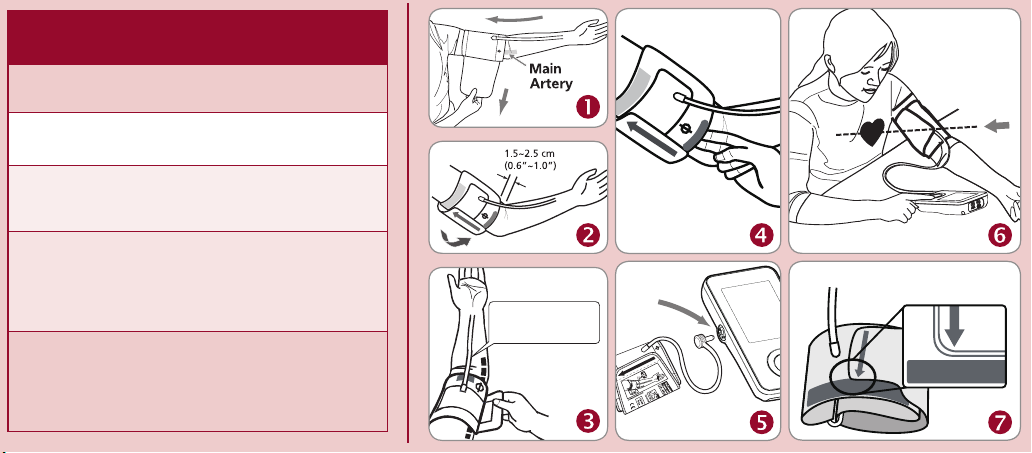 Main Artery

1

1.5~2.5 cm (0.6"~1.0")

2

3

4

5

6

7