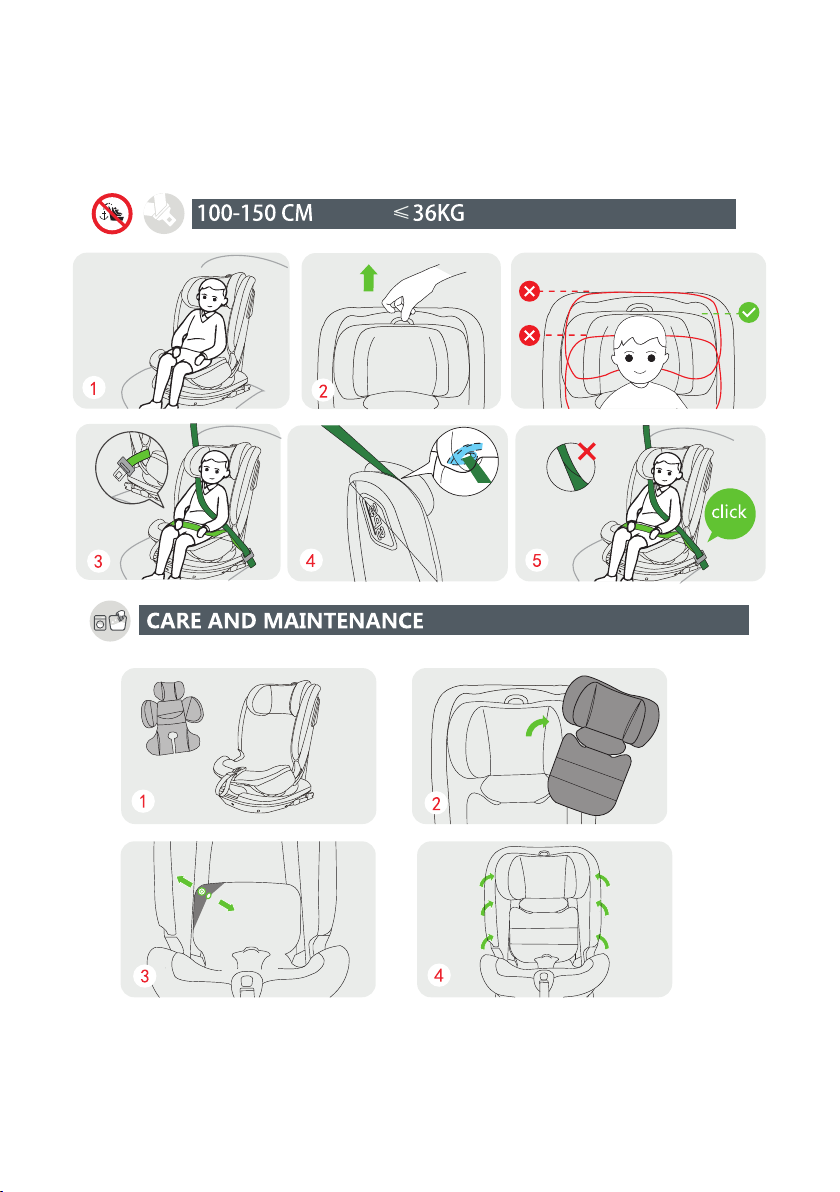 100-150 CM $\leqslant$36KG

1

2

3

4

5

click

CARE AND MAINTENANCE

1

2

3

4