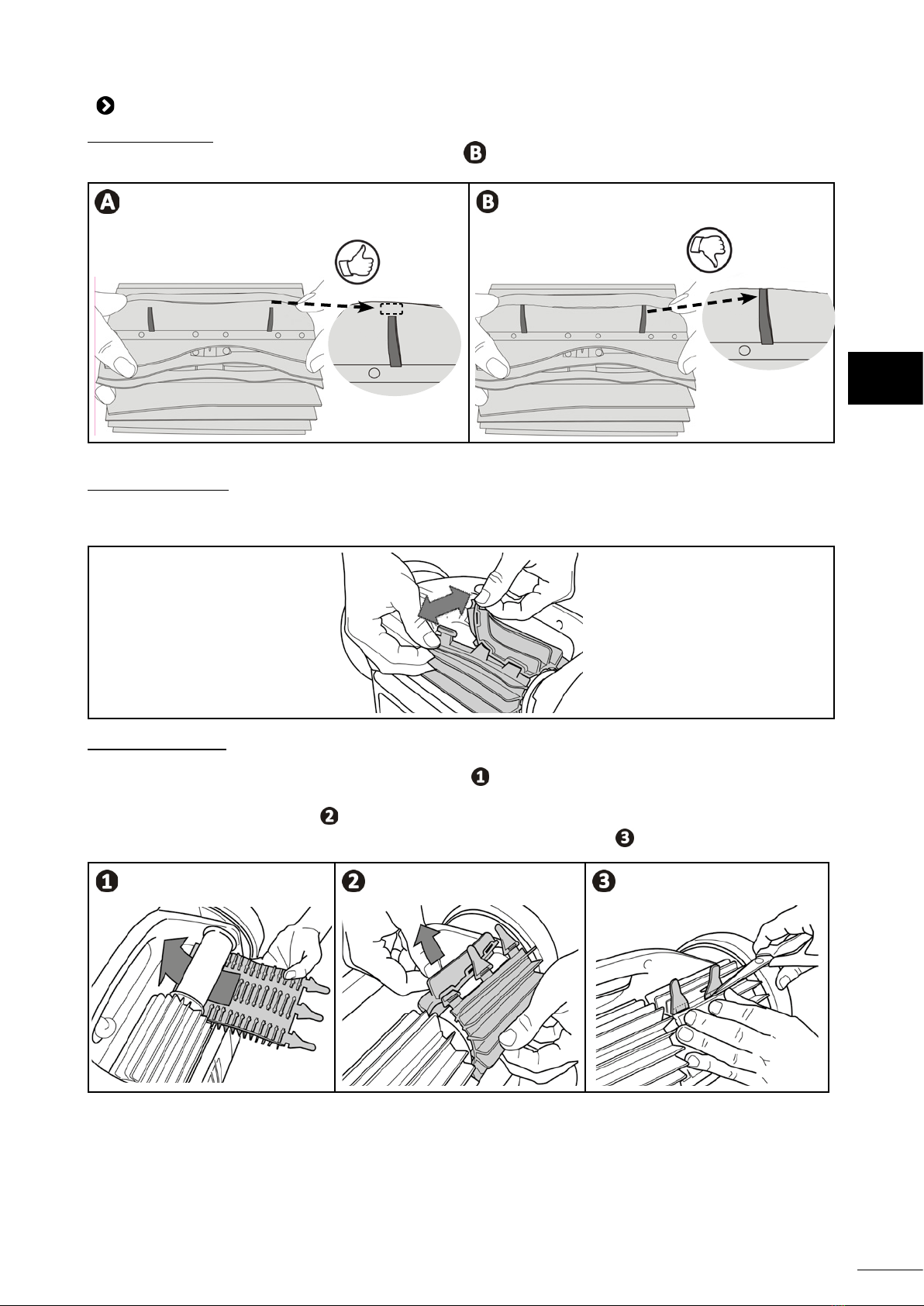 B

A

B

1

2

3

1

2

3