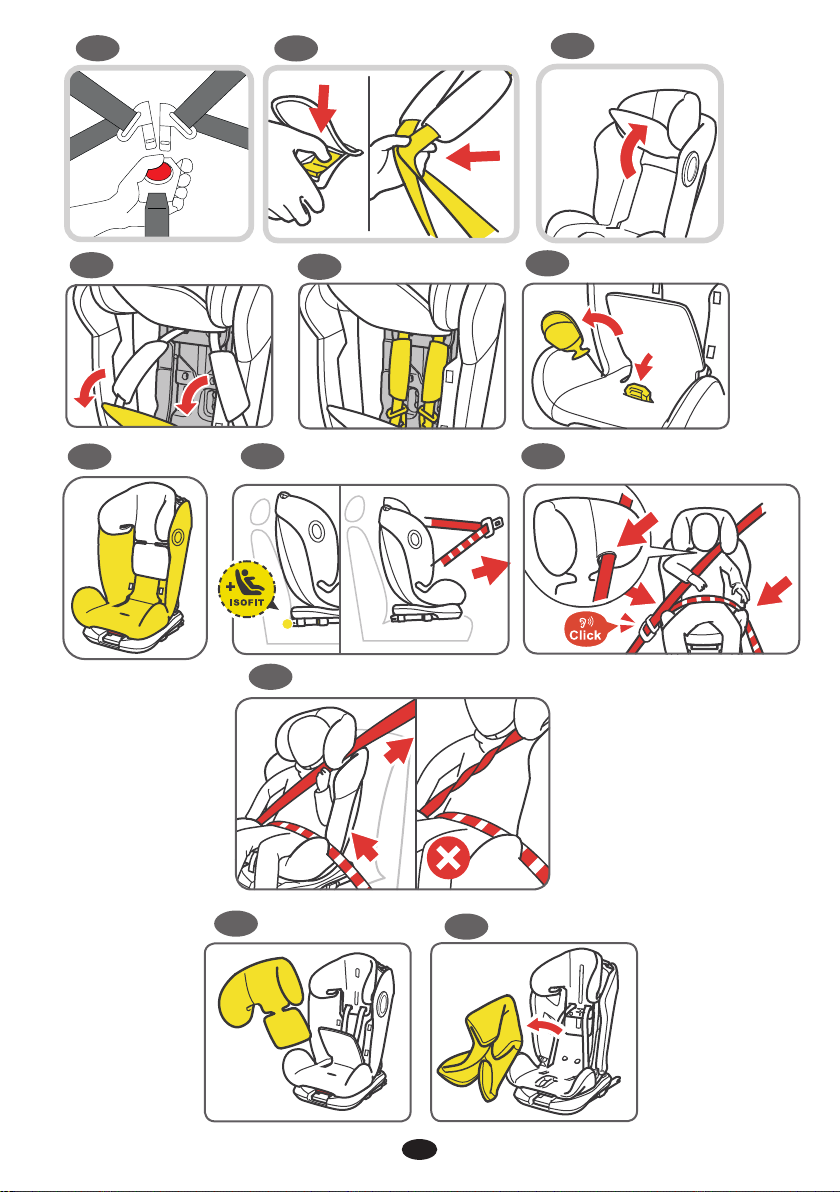 ISOFIT

Click