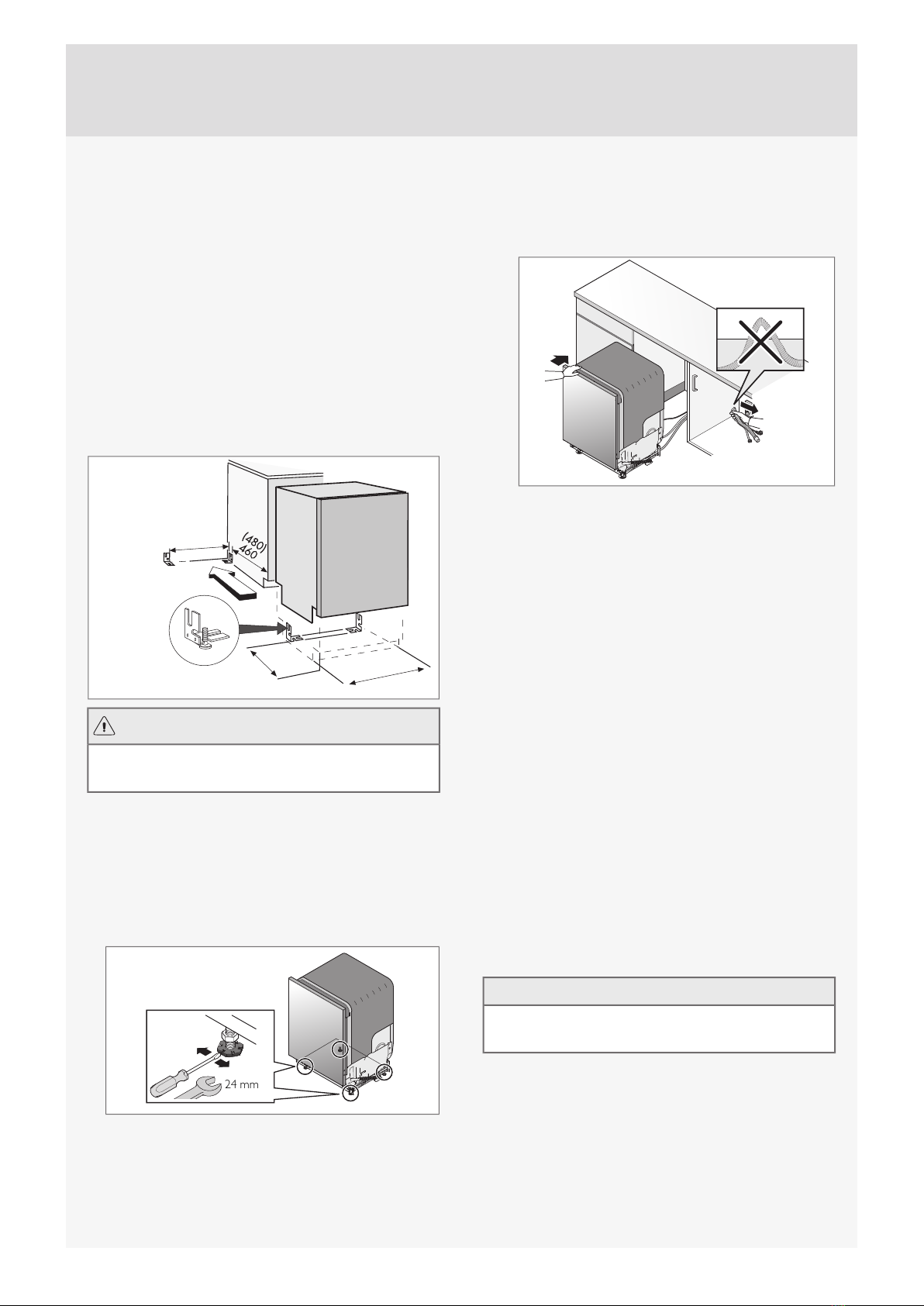 (480)
460

24 mm