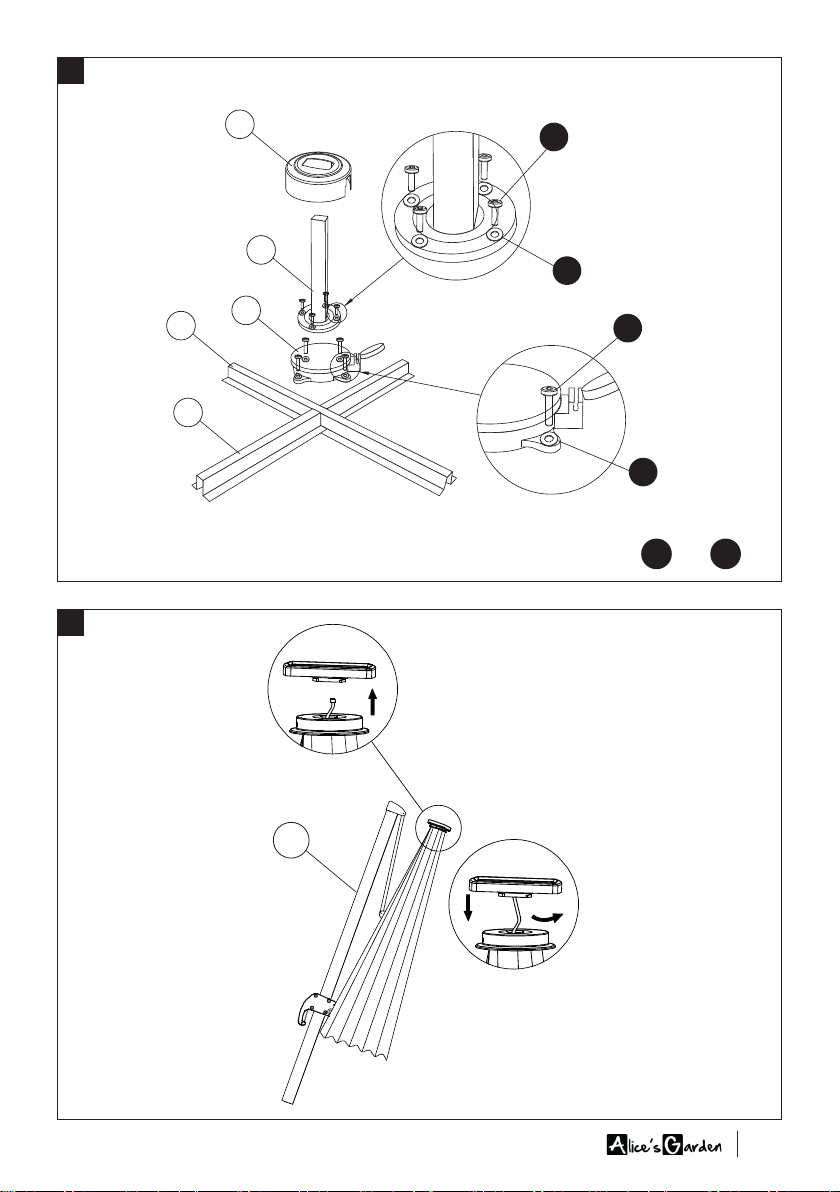 Alice's Garden