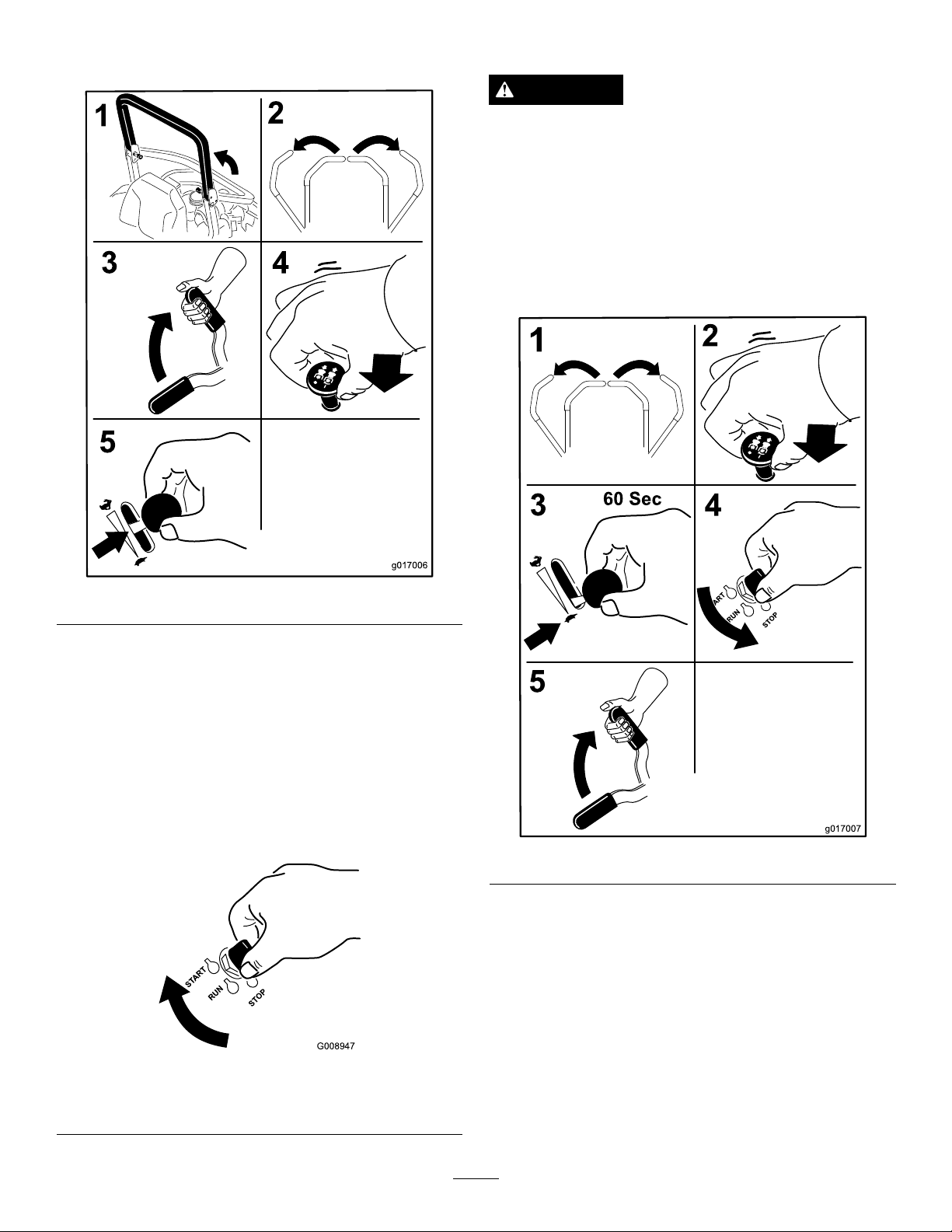 1
2
3
4
5
g017006

START
RUN
STOP
G008947

1
2
3
60 Sec
4
ART
RUN
STOP
5
g017007