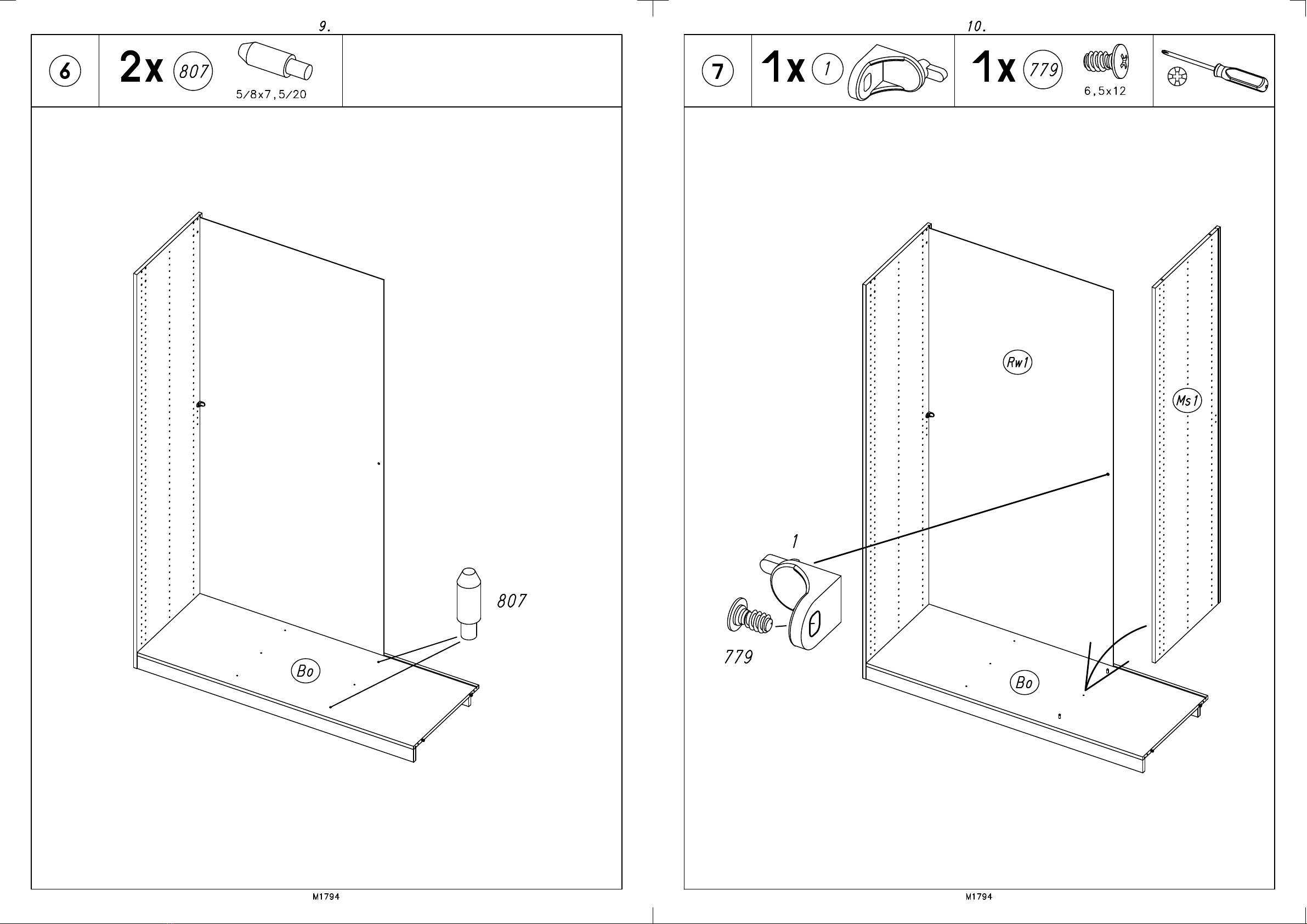 9.

6

2x 807

5/8x7,5/20

807

Bo

M1794

10.

7

1x 1

1x 779

6,5x12

Rw1

Ms1

1

779

Bo

M1794