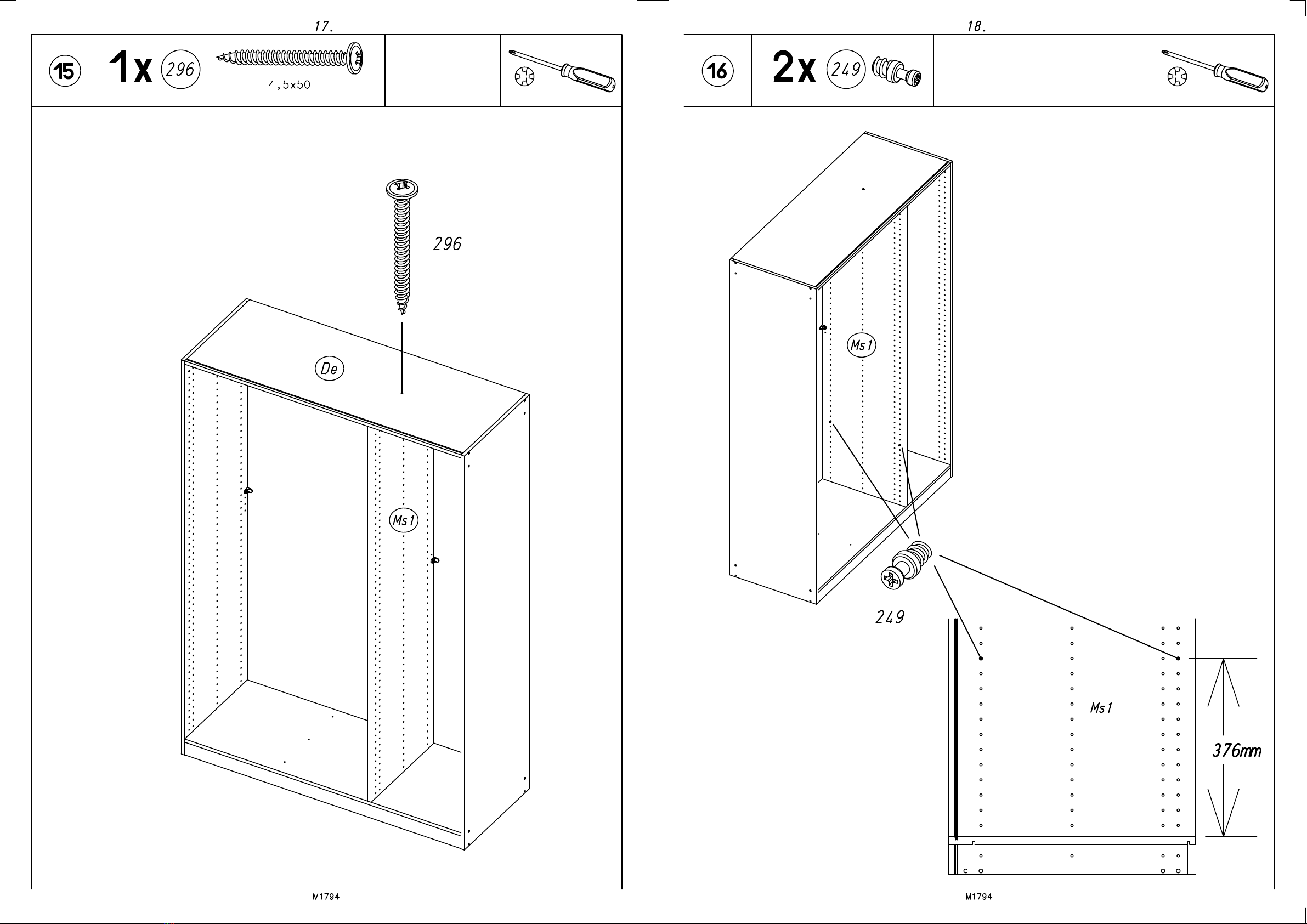 17.

15

1x 296

4,5x50

296

De

Ms1

M1794

18.

16

2x 249

Ms1

249

Ms1

376mm

M1794