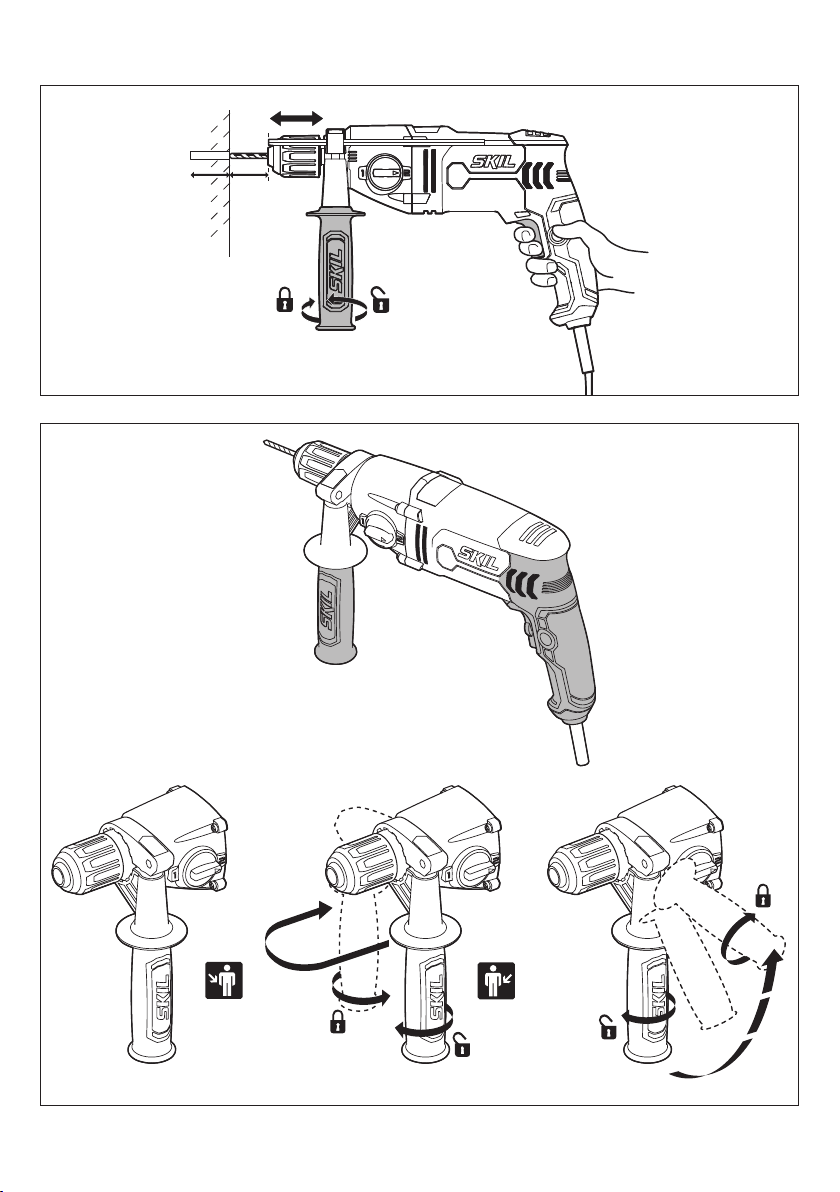 SKIL
SKIL
1
SKIL
SKIL
SKIL
SKIL
SKIL