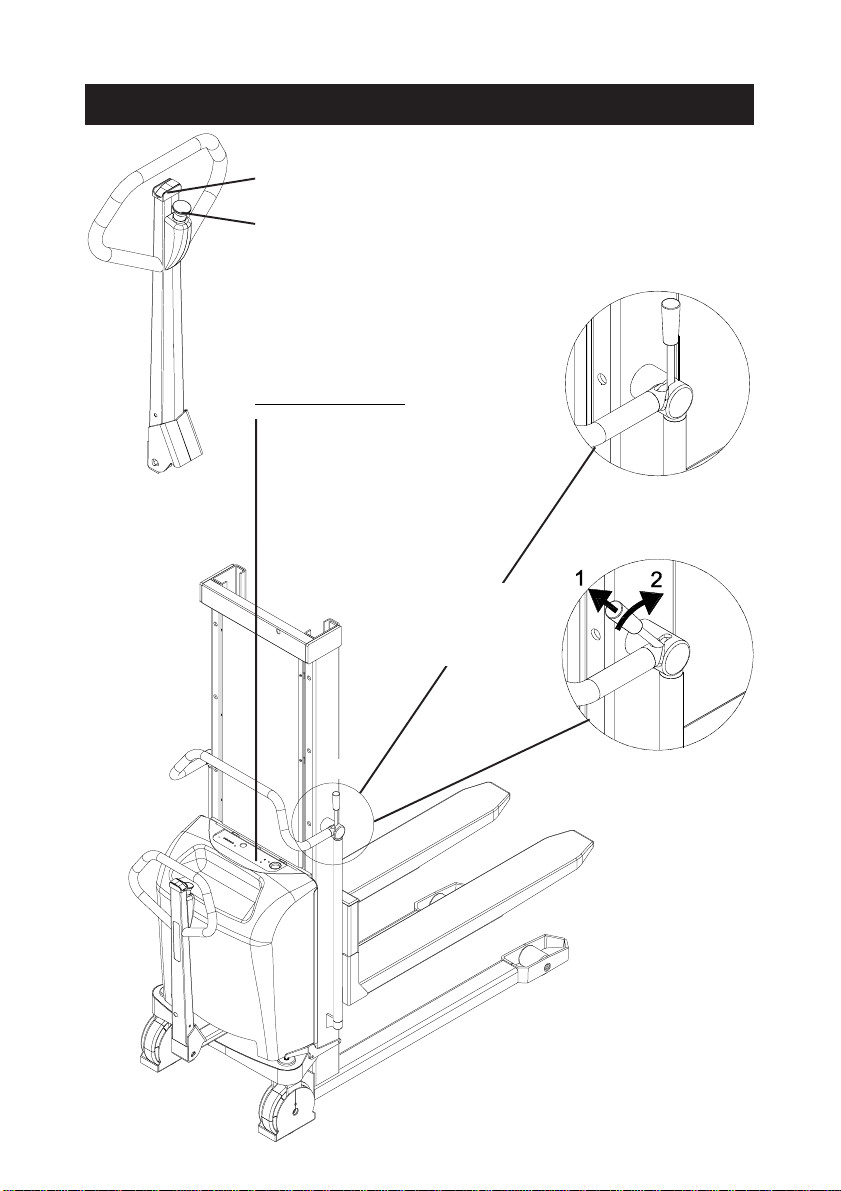 1
2