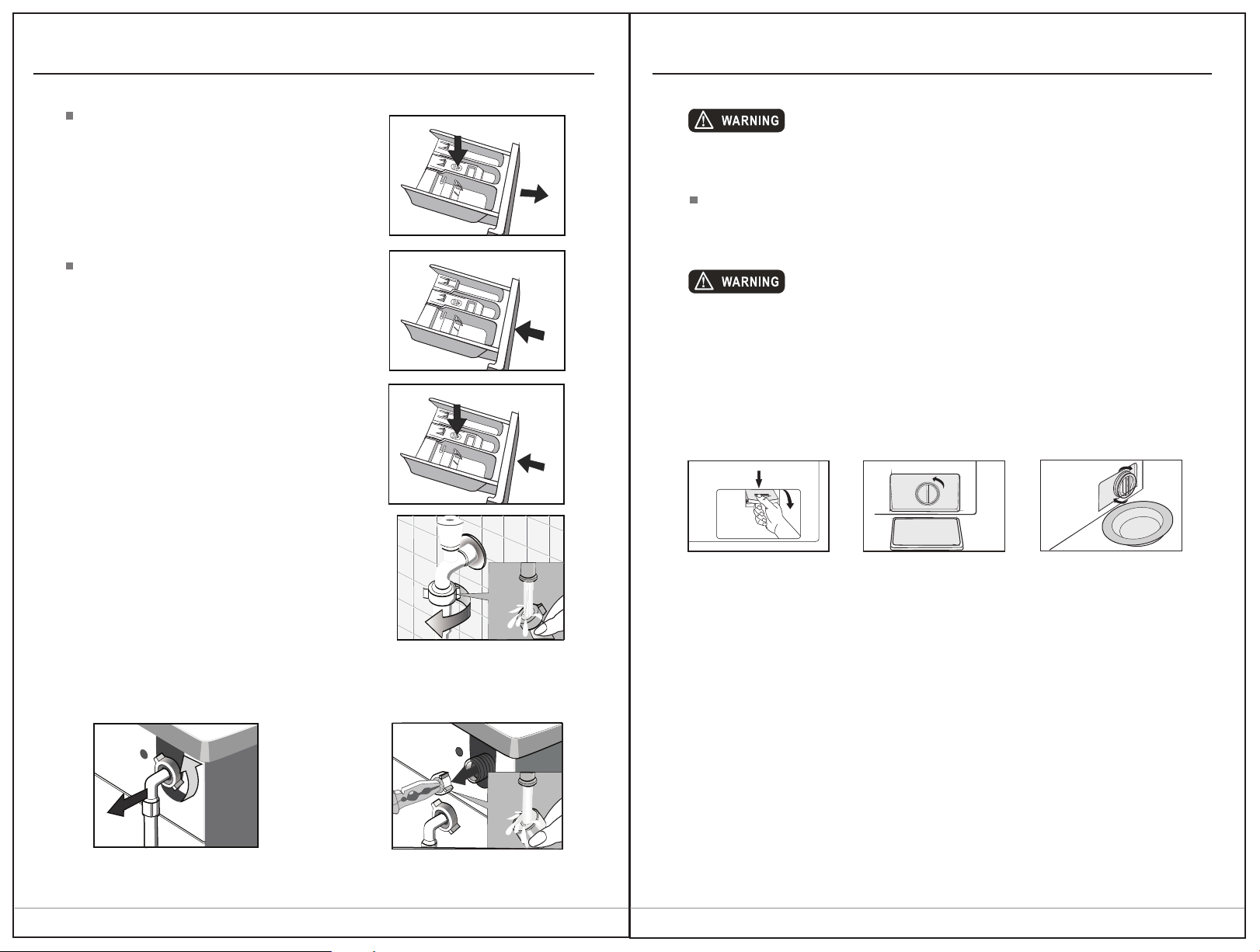 WARNING

WARNING