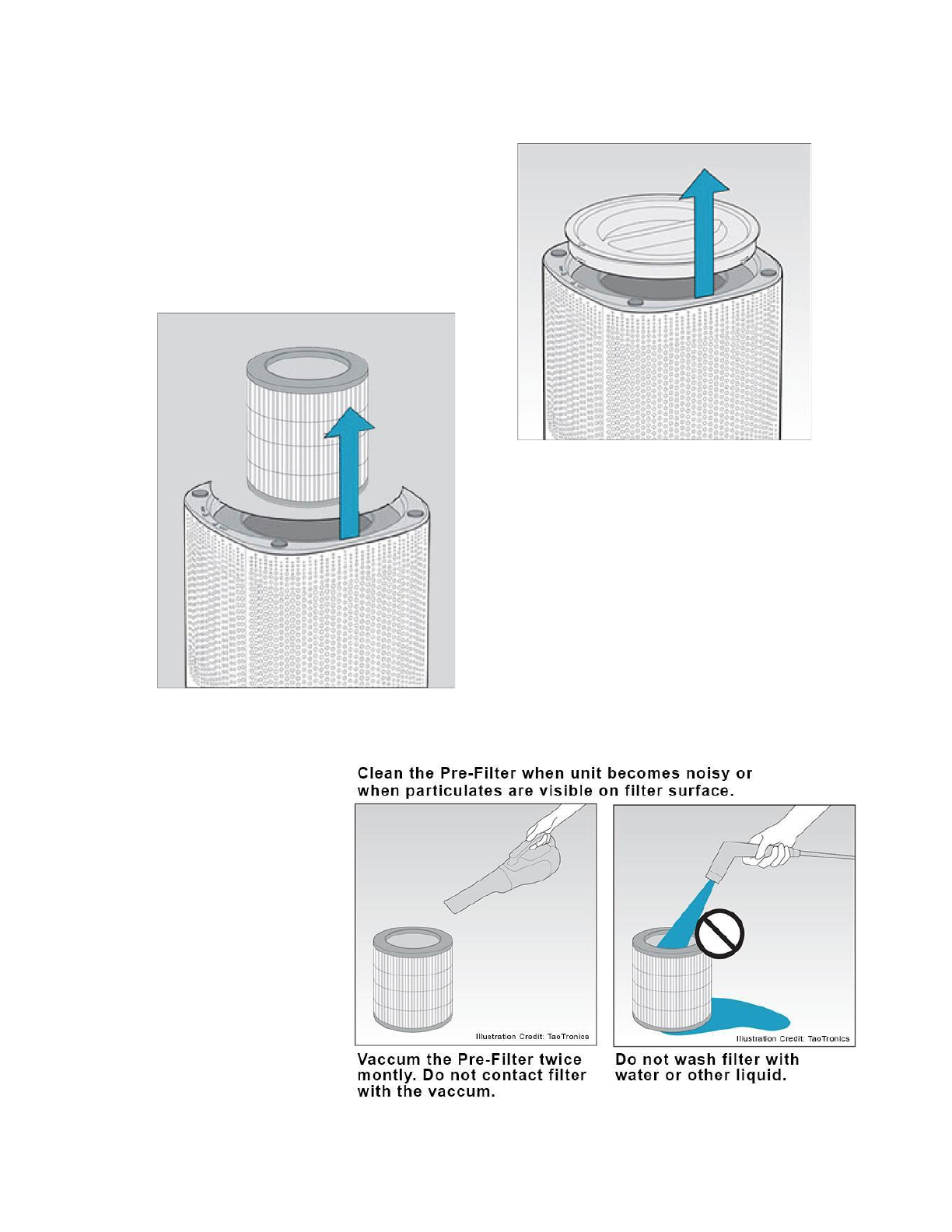 Clean the Pre-Filter when unit becomes noisy or when particulates are visible on filter surface.

Illustration Credit: TaoTronics

Illustration Credit: TaoTronics

Vaccum the Pre-Filter twice montly. Do not contact filter with the vaccum.

Do not wash filter with water or other liquid.