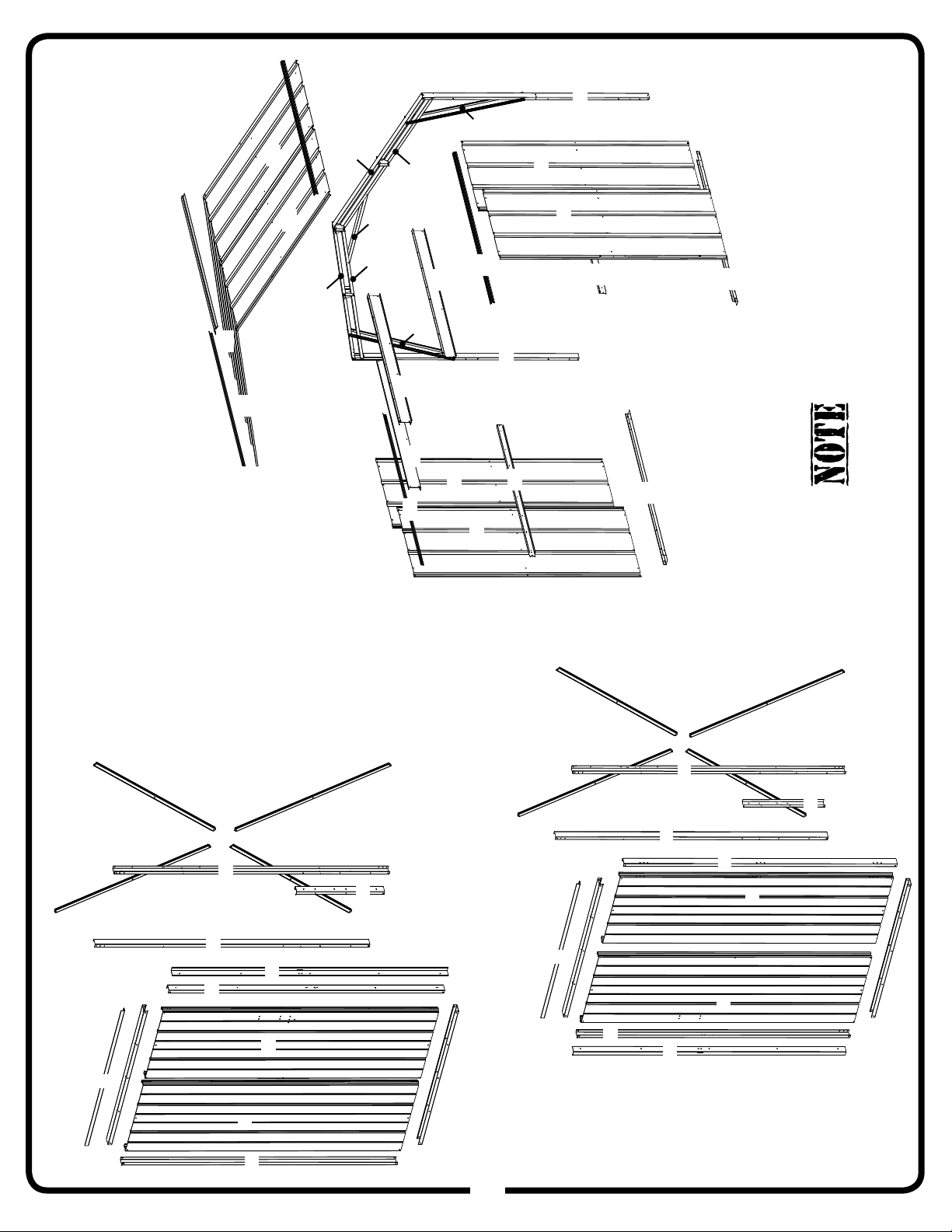 NOTE