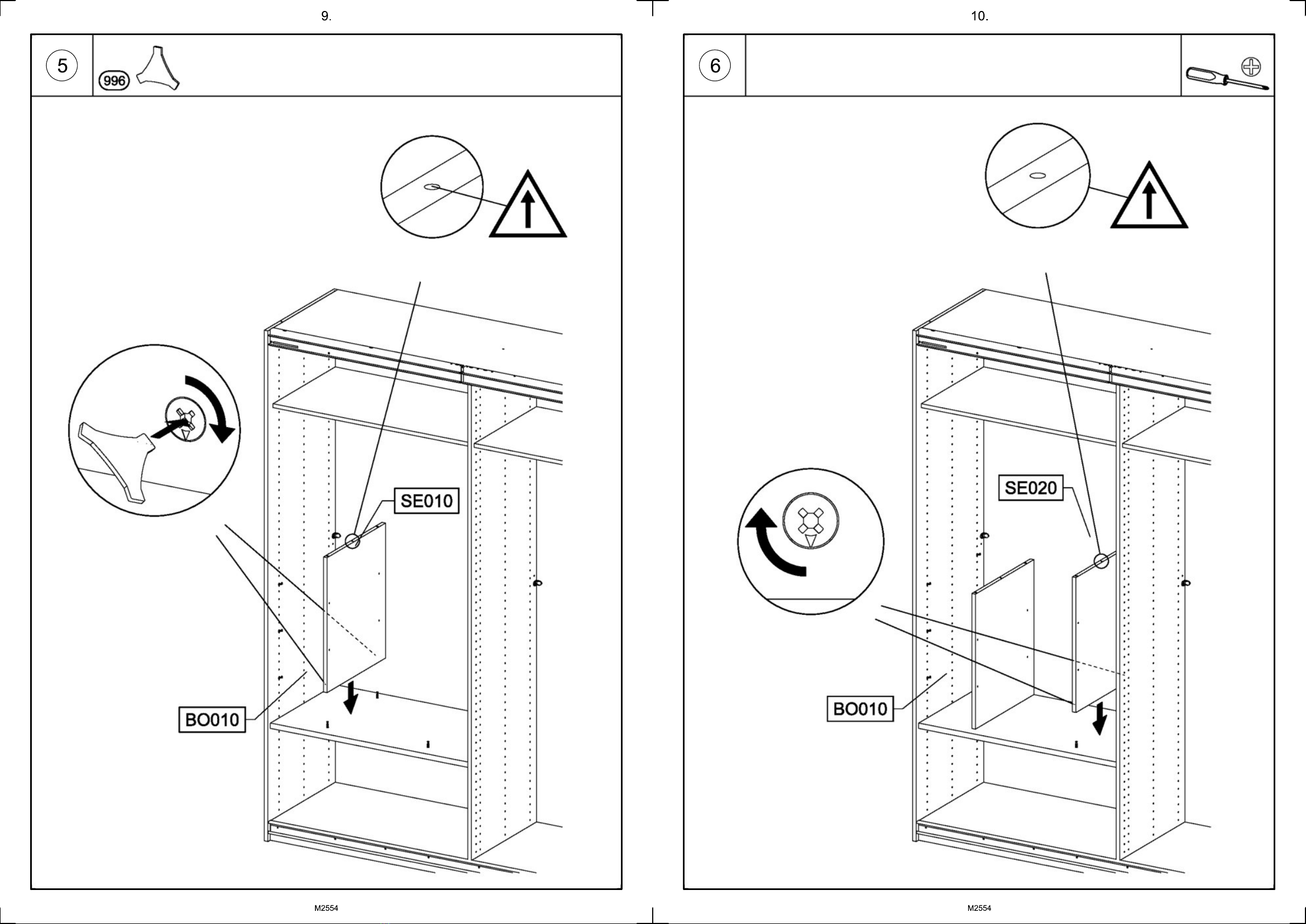 9.

5

996

SE010

BO010

M2554

10.

6

SE020

BO010

M2554