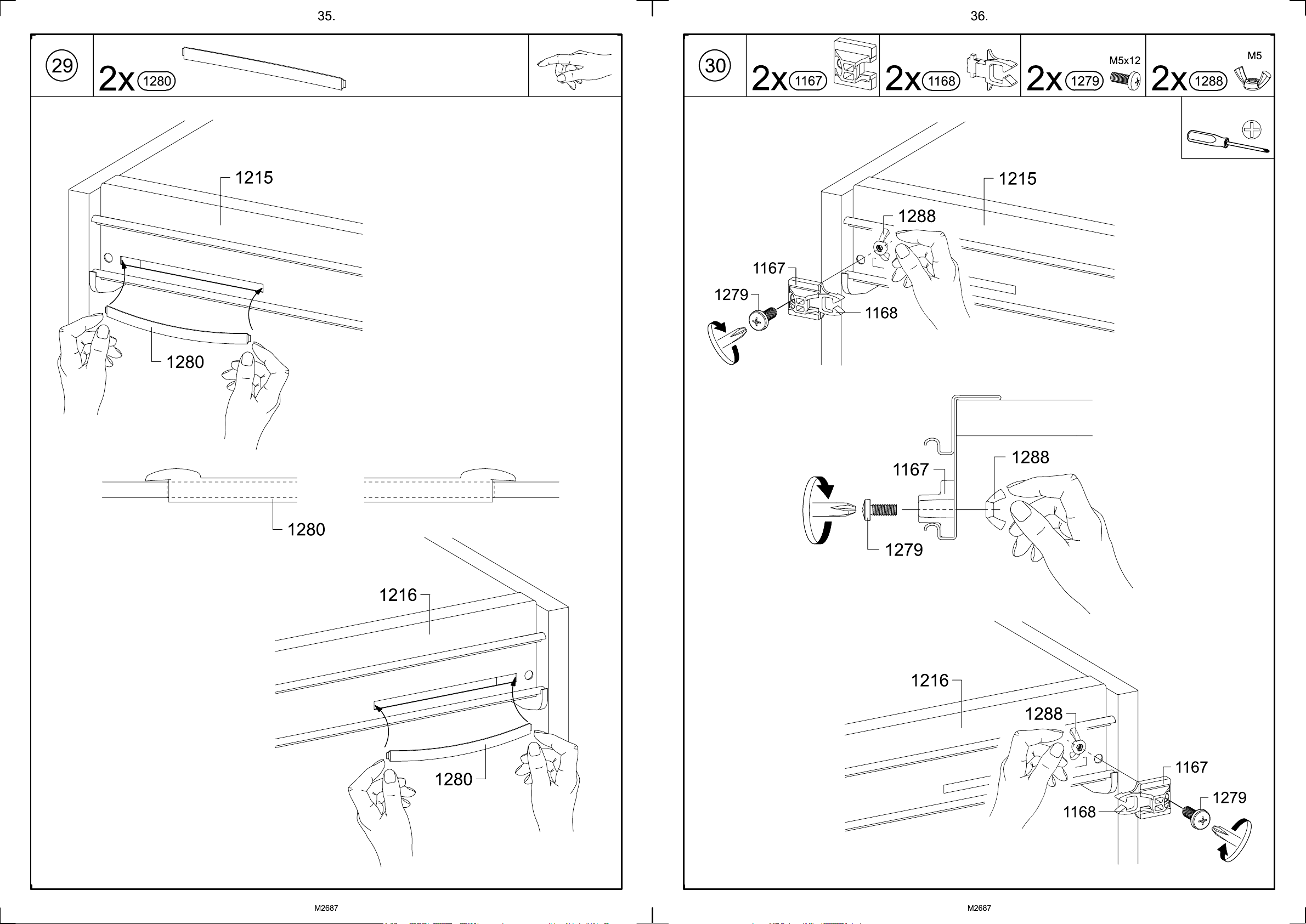 35.

29

2x 1280

1215

1280

1280

1216

1280

M2687

36.

30

2x 1167

2x 1168

2x 1279 M5x12

2x 1288 M5

1215

1288

1167

1279

1168

1167

1288

1279

1216

1288

1167

1279

1168

M2687