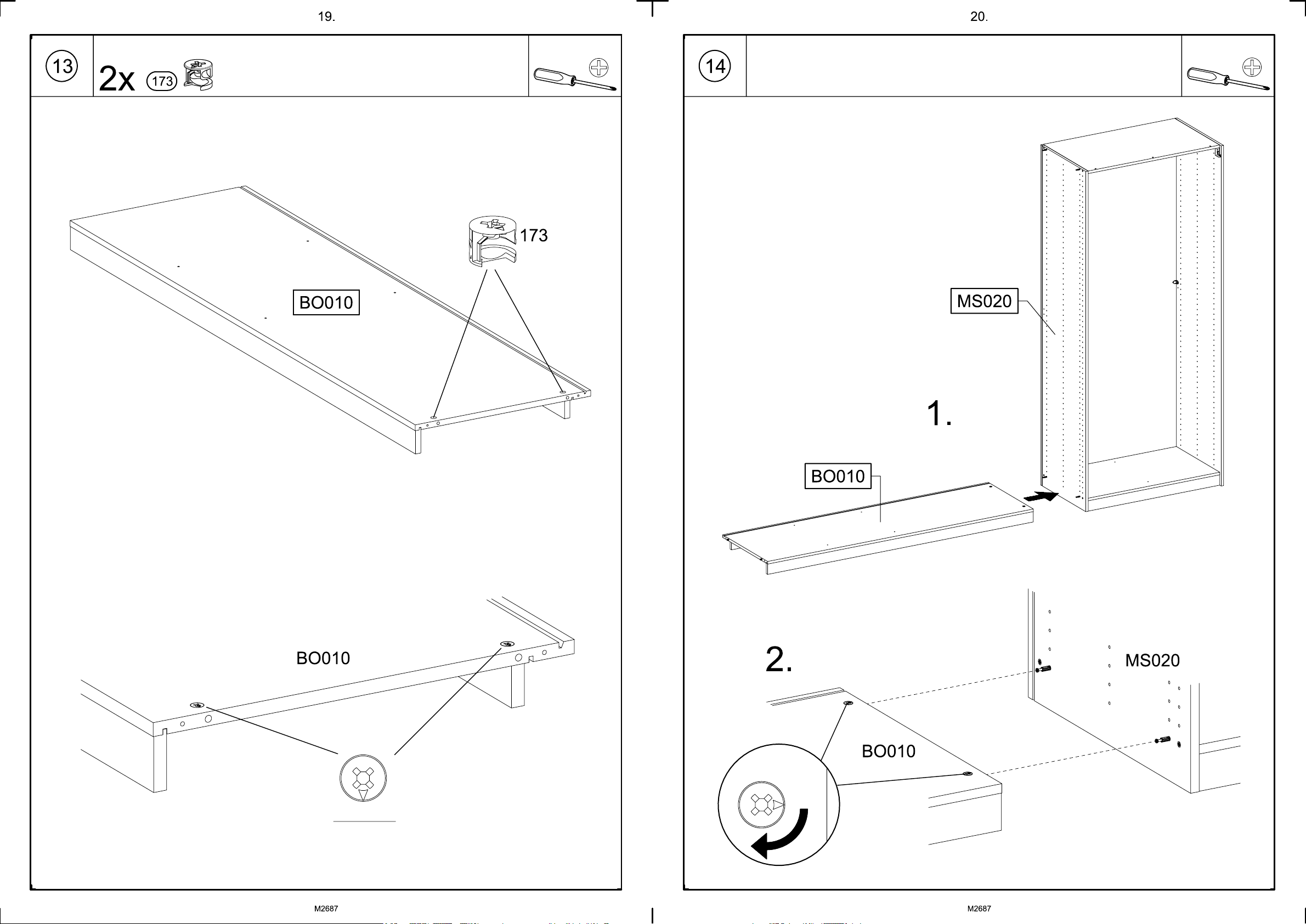 19.

13

2x 173

173

BO010

BO010

M2687

20.

14

MS020

1.

BO010

2.

MS020

BO010

M2687