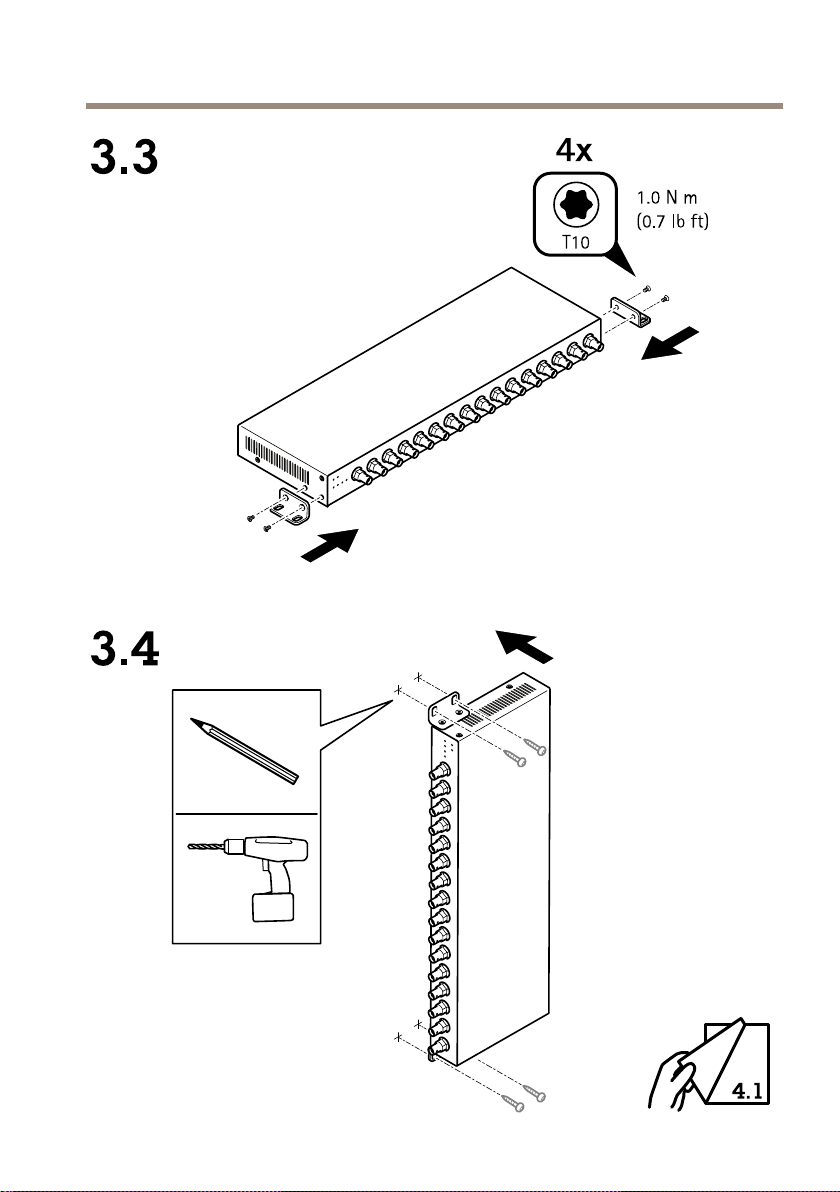 3.3

4x

T10

1.0 N m
(0.7 lb ft)

3.4

4.1