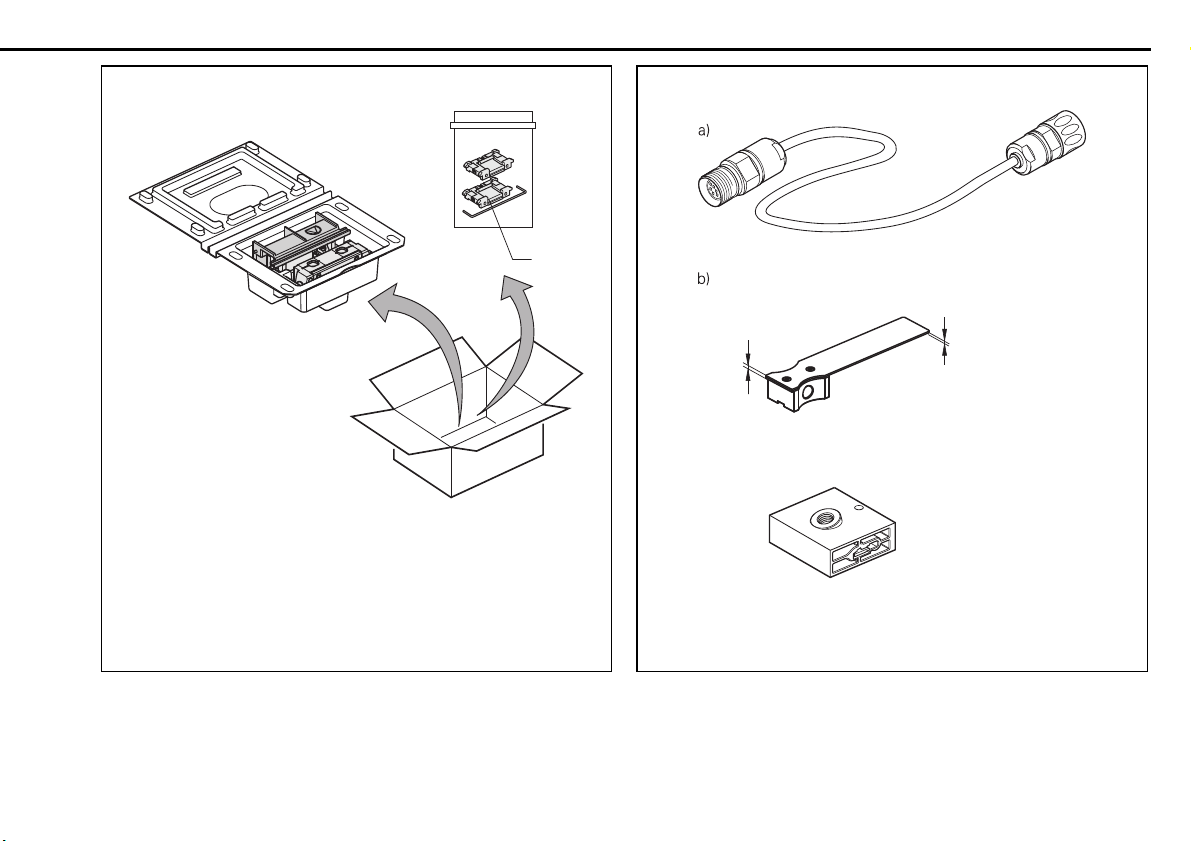 a)

b)