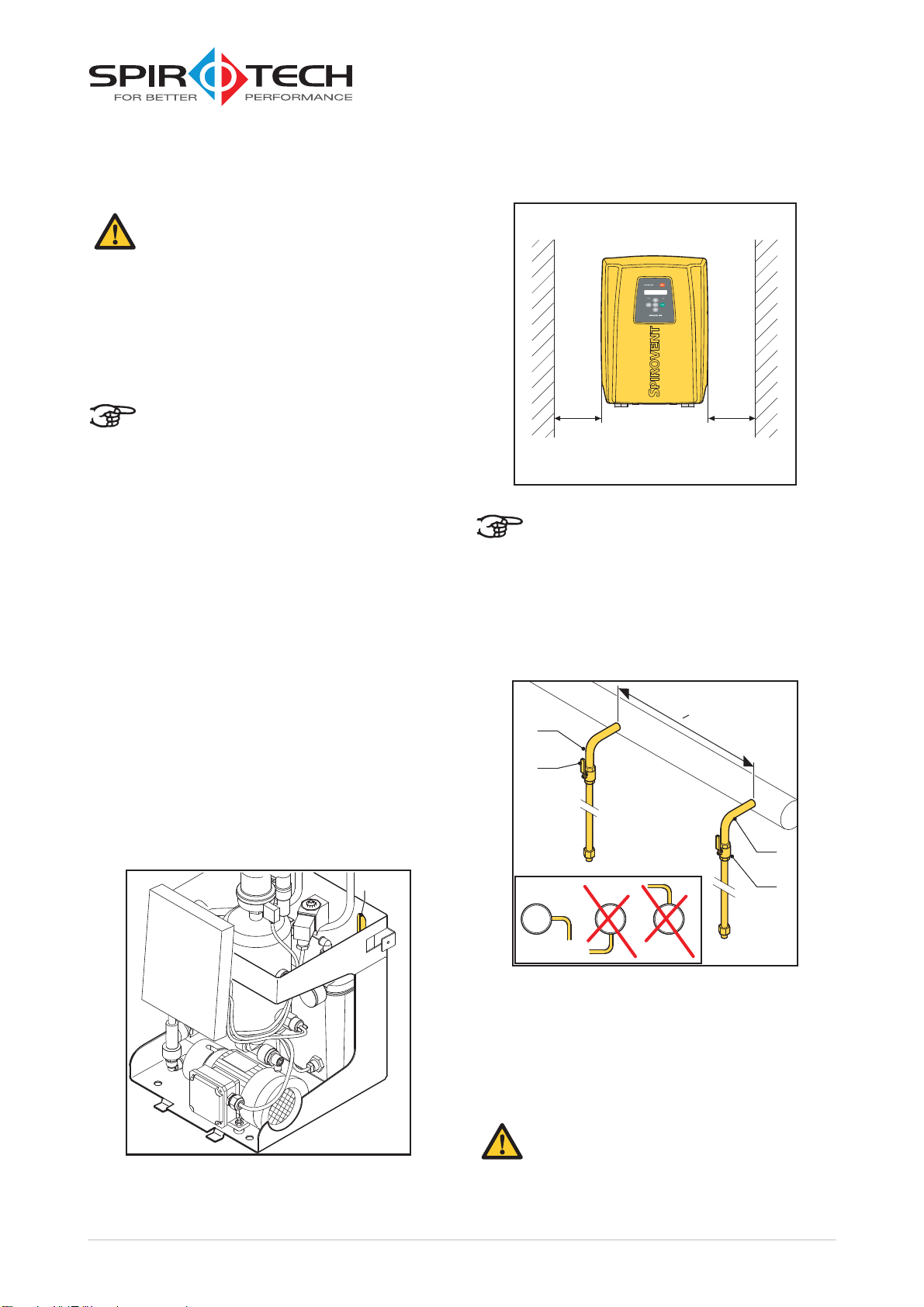 SPIROTECH
FOR BETTER PERFORMANCE

SPIROVENT