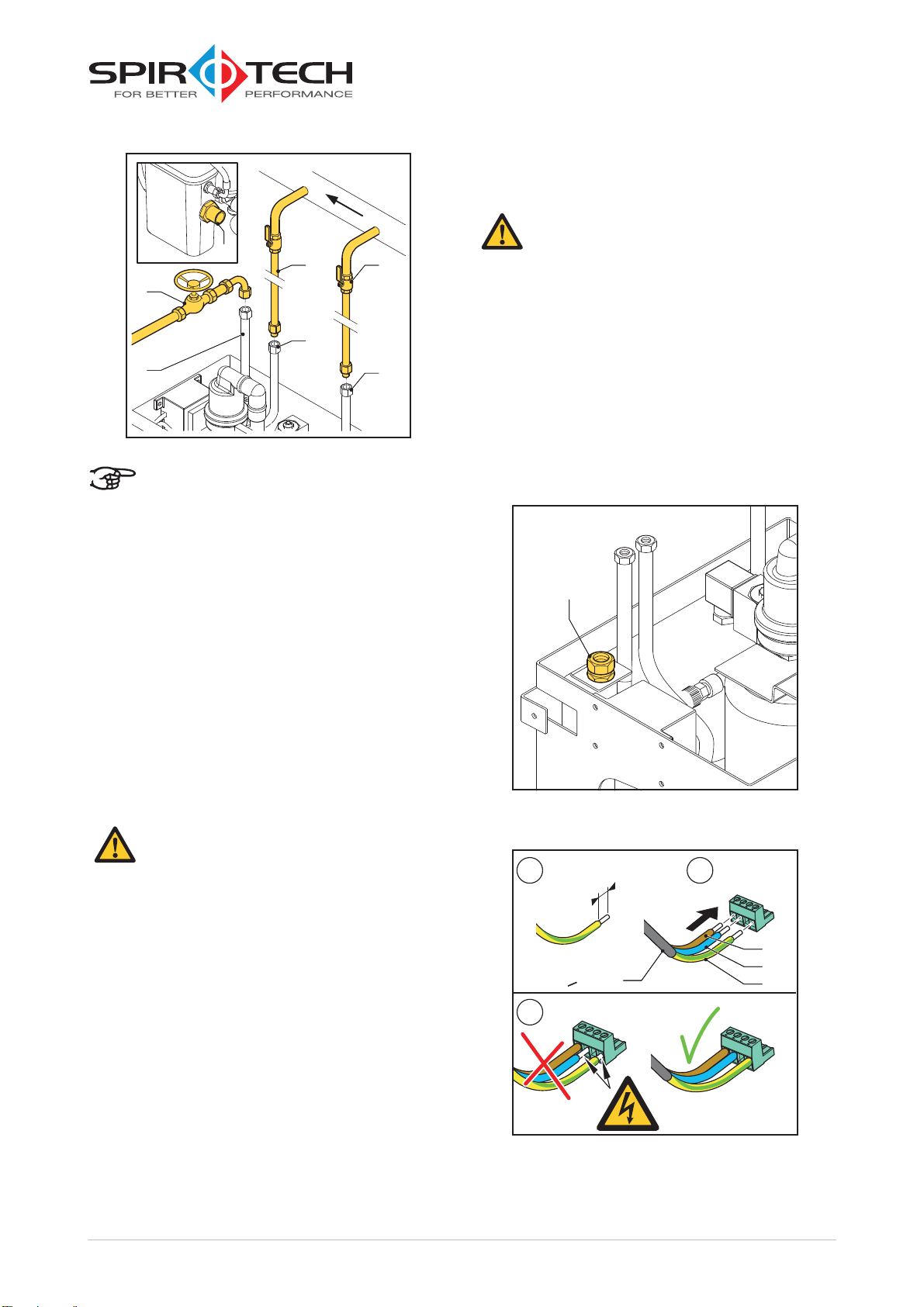 SPIROTECH
FOR BETTER PERFORMANCE