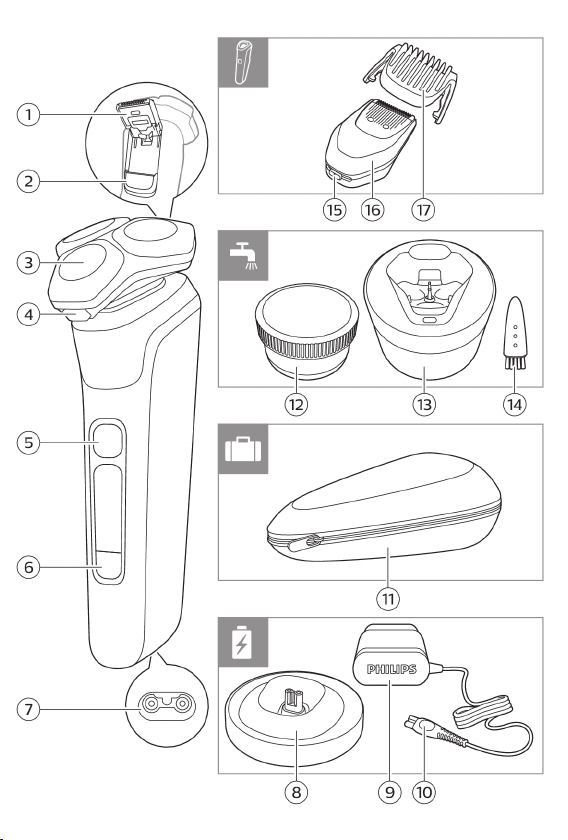 1
2
3
4
5
6
7
15
16
17
12
13
14
11
PHILIPS
8
9
10