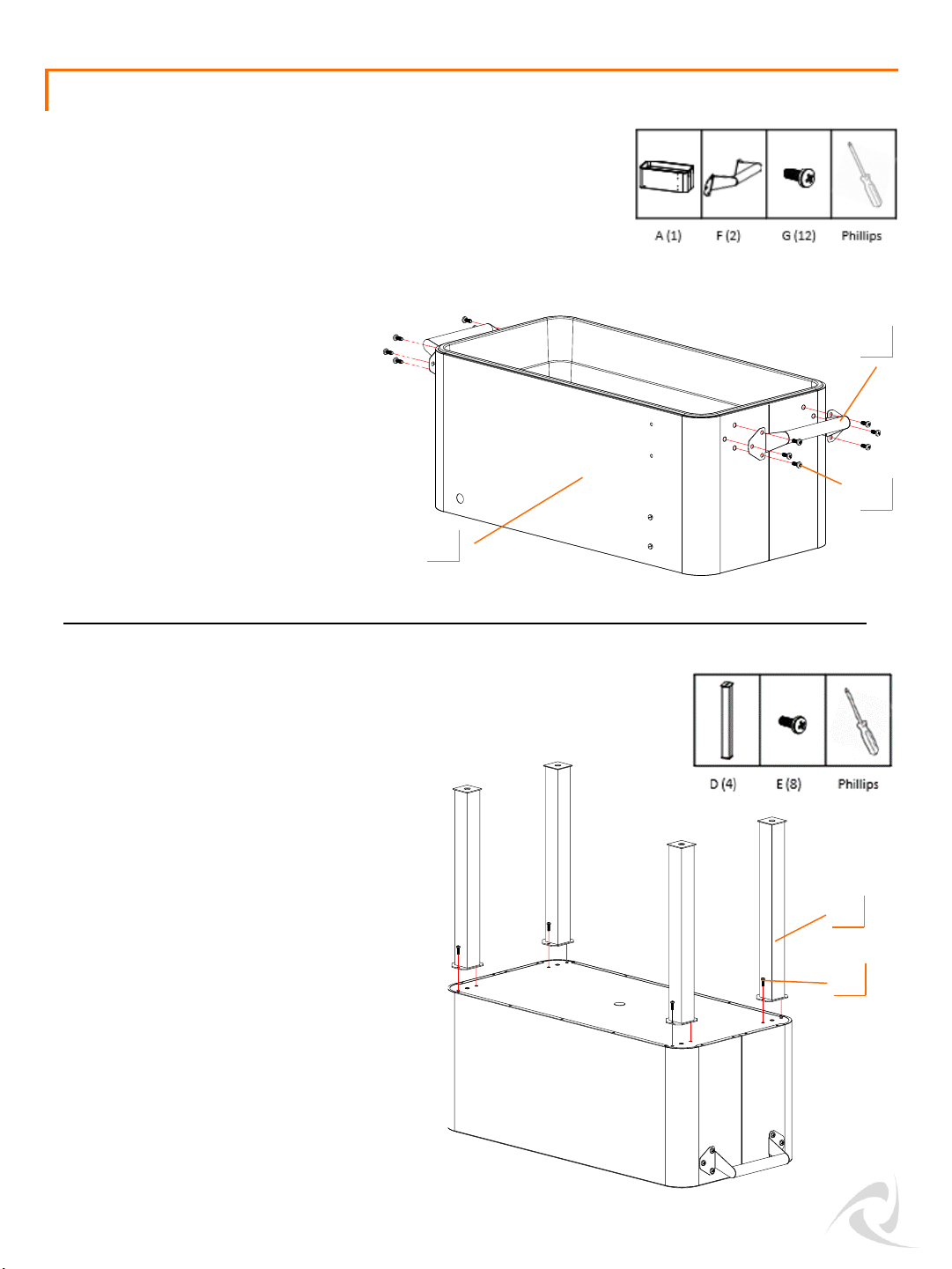 A (1)
F (2)
G (12)
Phillips

D (4)
E (8)
Phillips