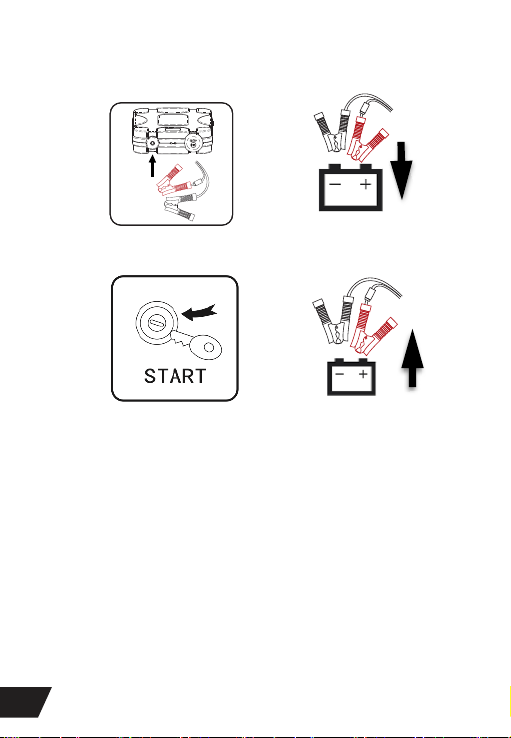 − +

START

− +