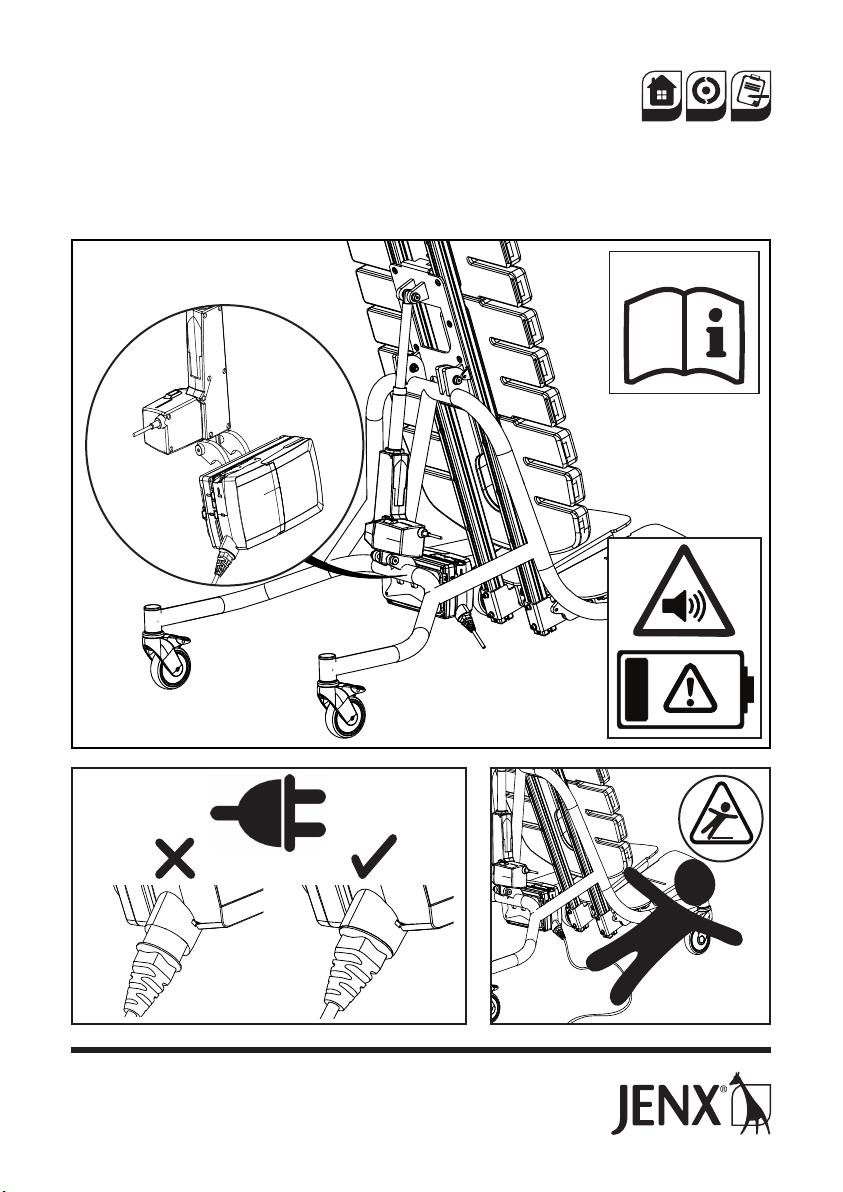 JENX®