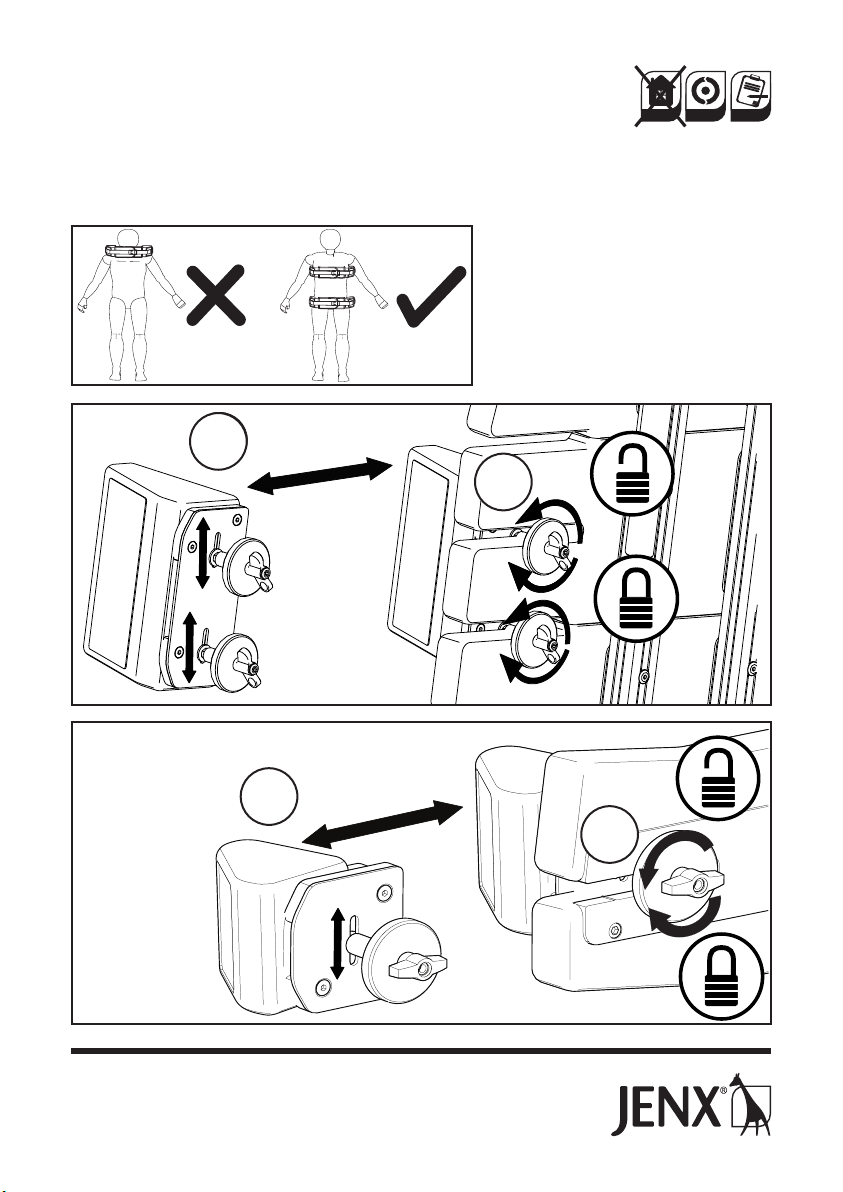 JENX®